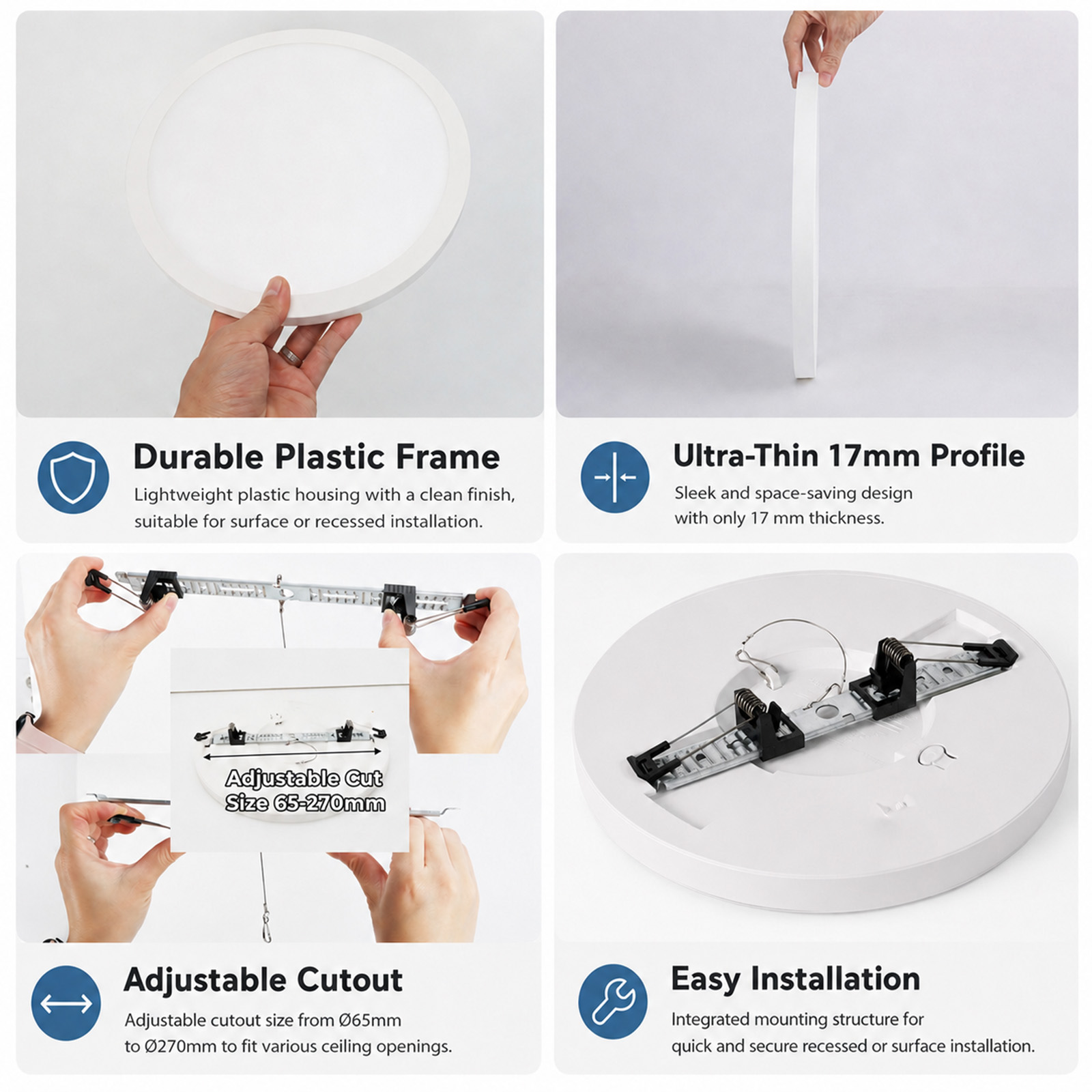 Durable Plastic Frame

Lightweight plastic housing with a clean finish, suitable for surface or recessed installation.

Ultra-Thin 17mm Profile

Sleek and space-saving design with only 17 mm thickness.

Adjustable Cut Size 65-270mm

Adjustable Cutout

Adjustable cutout size from Ø65mm to Ø270mm to fit various ceiling openings.

Easy Installation

Integrated mounting structure for quick and secure recessed or surface installation.