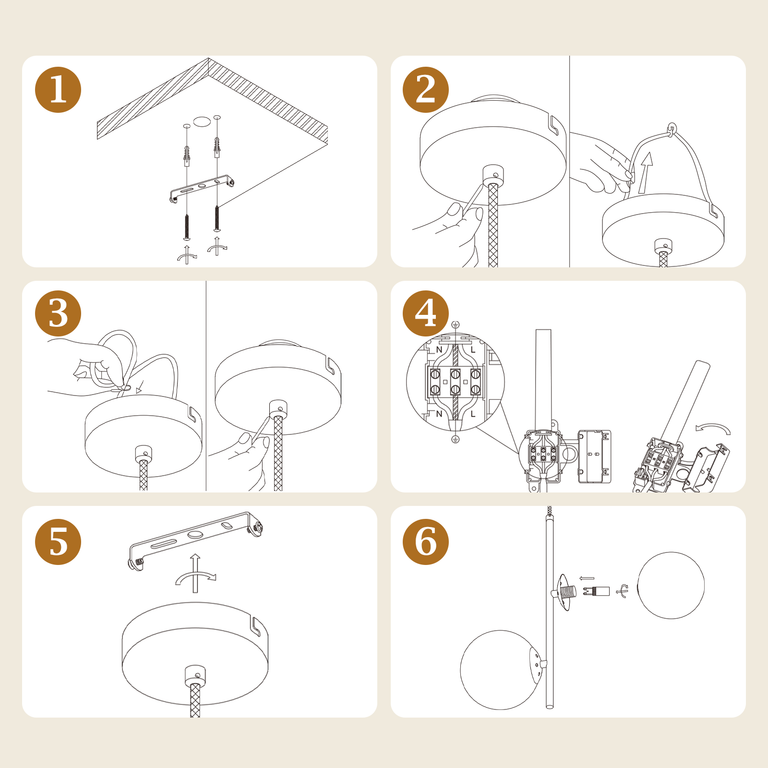 1

2

3

4

N L

N L

5

6