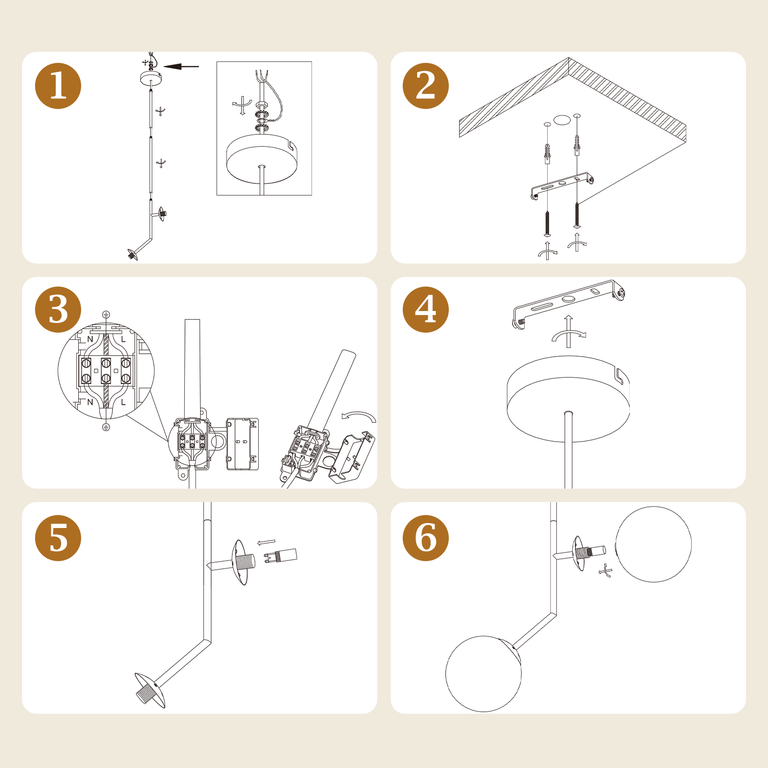 1

2

3

N L

N L

4

5

6