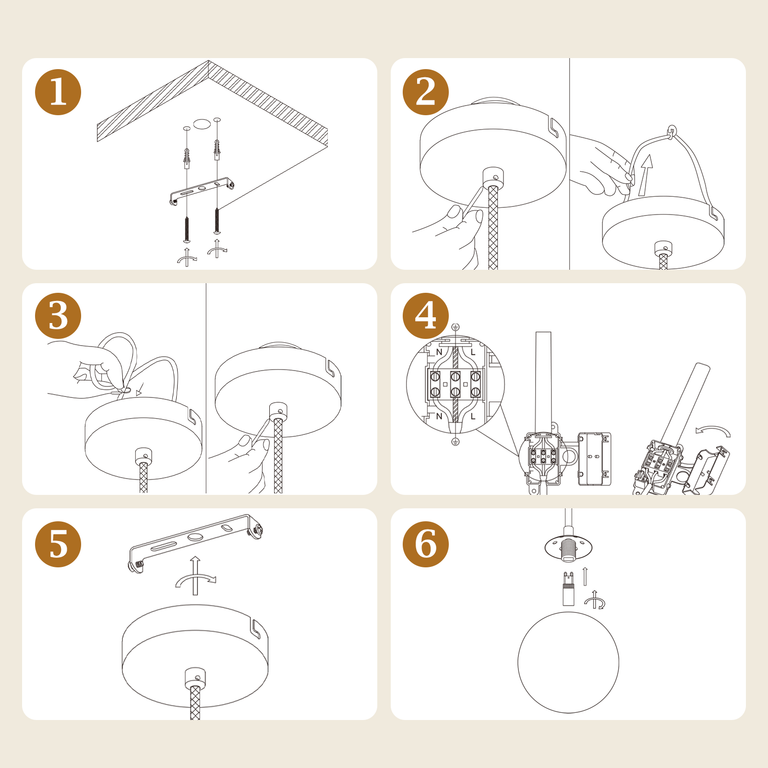 1

2

3

4

N L

N L

5

6