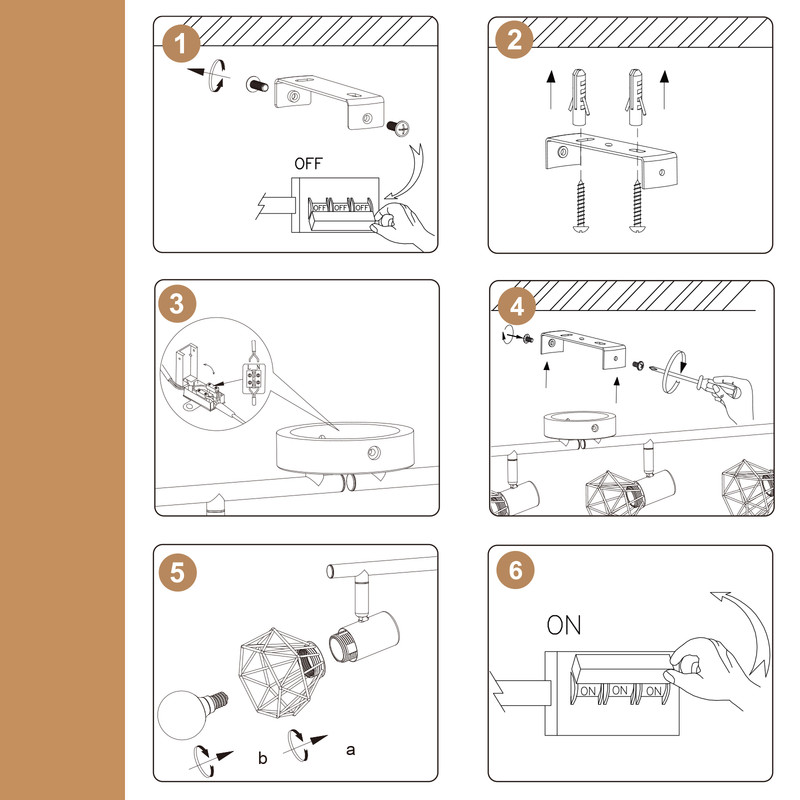 1

OFF

OFF OFF OFF

2

3

4

5

b

a

6

ON

ON ON ON