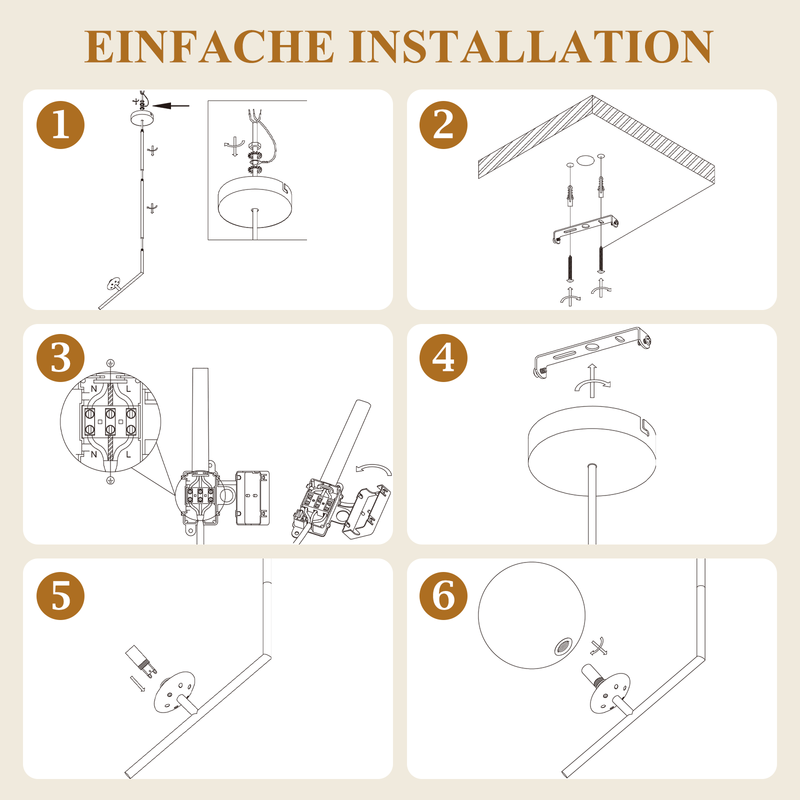 EINFACHE INSTALLATION

1

2

3

N L

N L

4

5

6