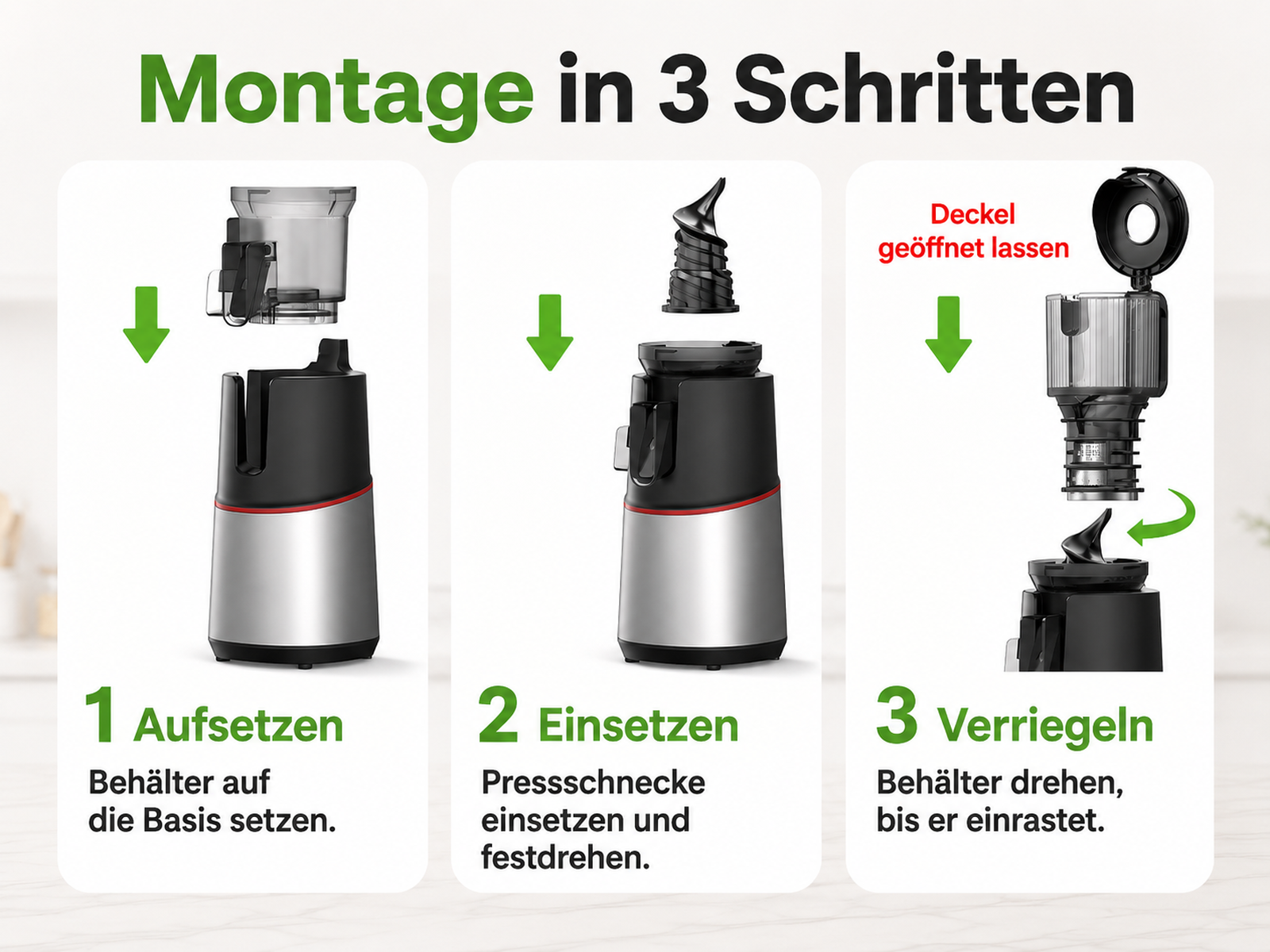 Montage in 3 Schritten

1 Aufsetzen

Behälter auf die Basis setzen.

2 Einsetzen

Pressschnecke einsetzen und festdrehen.

Deckel geöffnet lassen

3 Verriegeln

Behälter drehen, bis er einrastet.