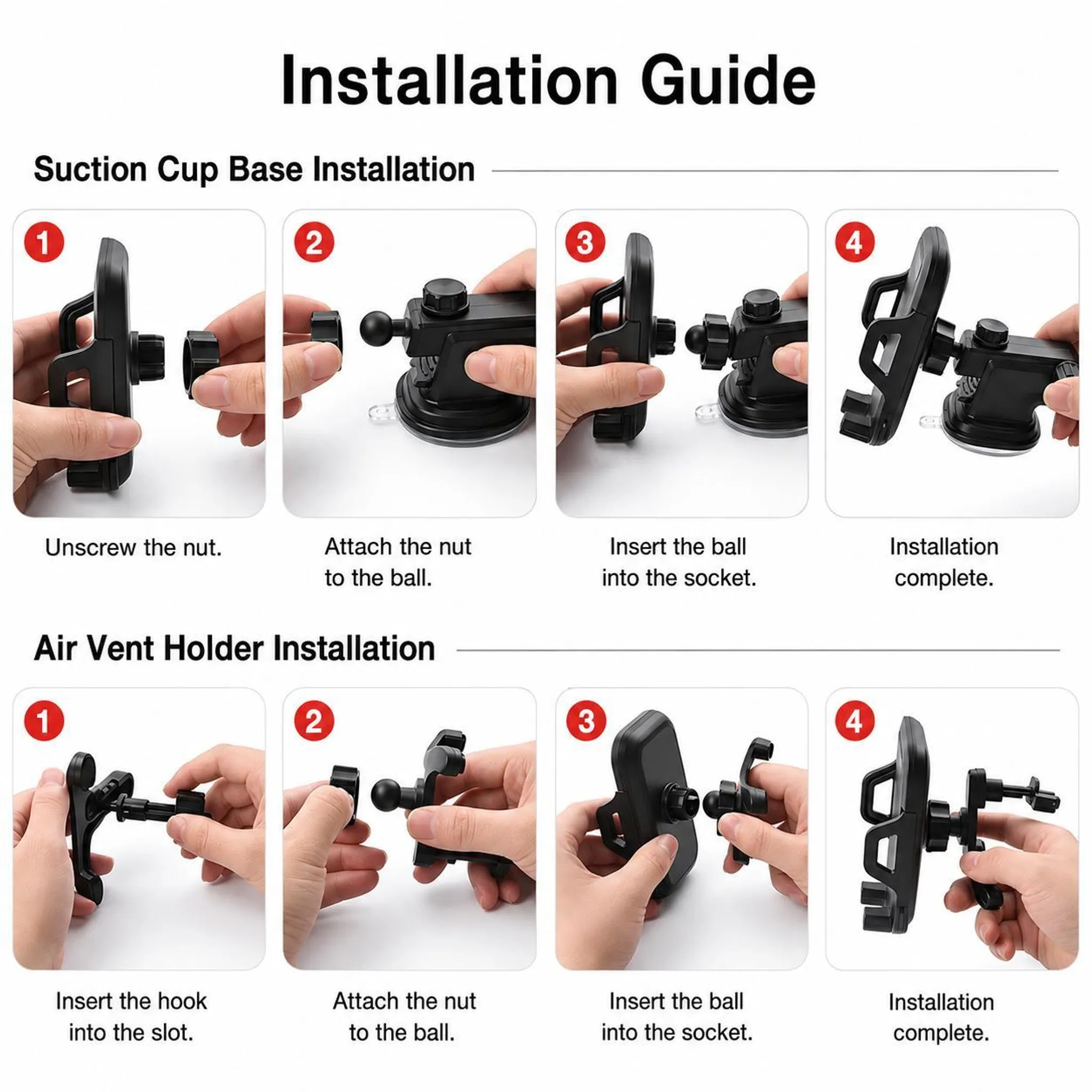 Installation Guide

Suction Cup Base Installation

1
Unscrew the nut.

2
Attach the nut to the ball.

3
Insert the ball into the socket.

4
Installation complete.

Air Vent Holder Installation

1
Insert the hook into the slot.

2
Attach the nut to the ball.

3
Insert the ball into the socket.

4
Installation complete.