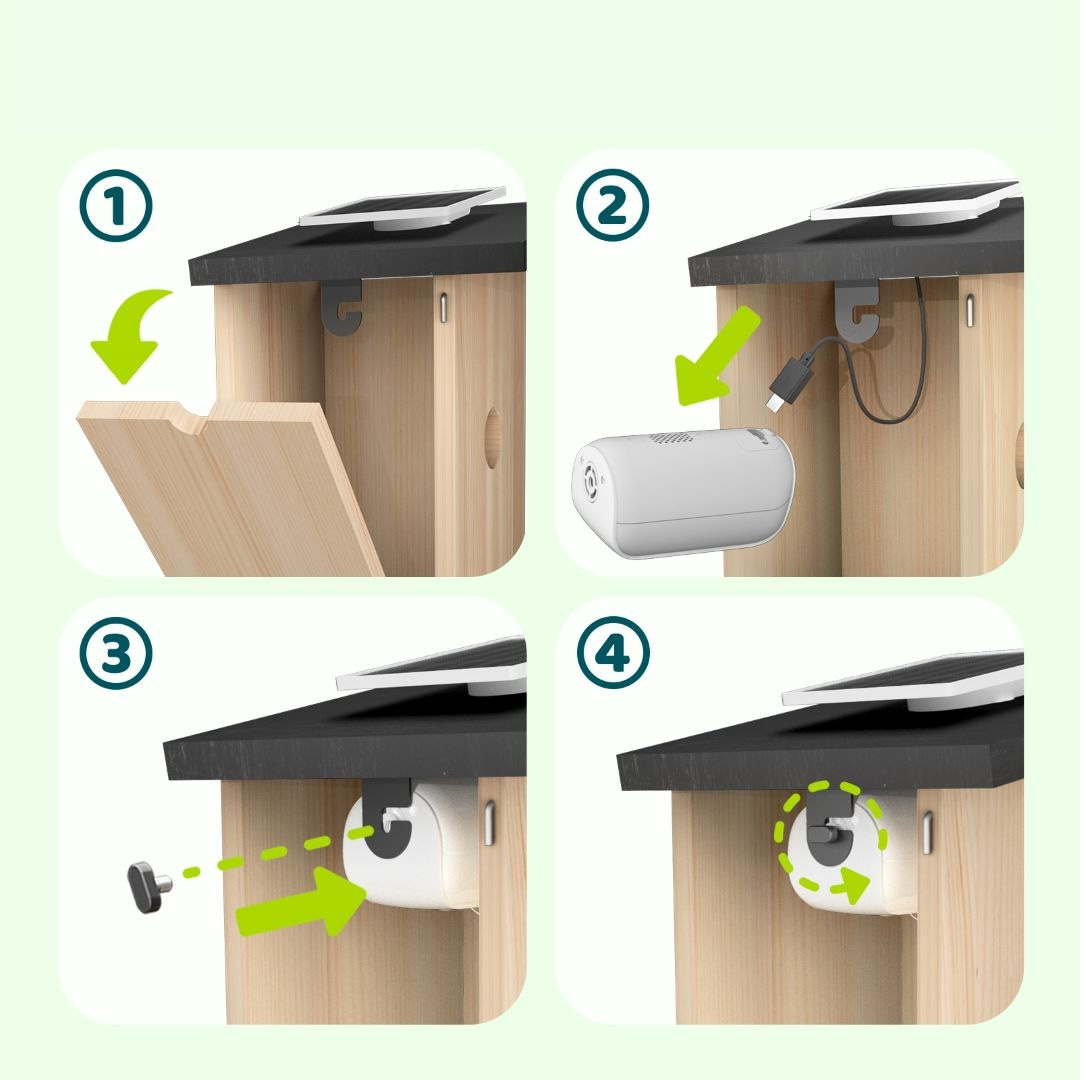 1

2

3

4