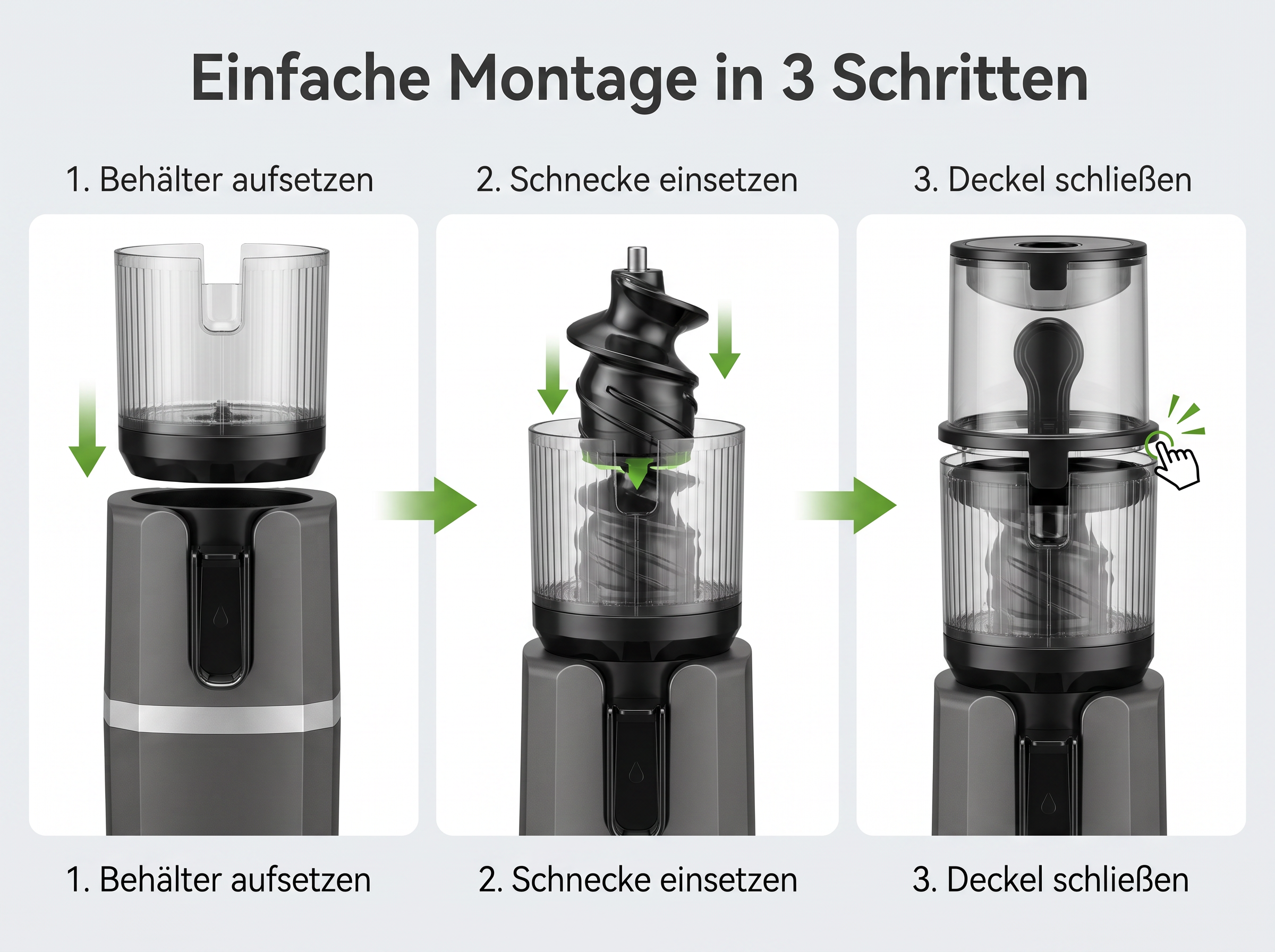 Einfache Montage in 3 Schritten

1. Behälter aufsetzen

2. Schnecke einsetzen

3. Deckel schließen

1. Behälter aufsetzen

2. Schnecke einsetzen

3. Deckel schließen