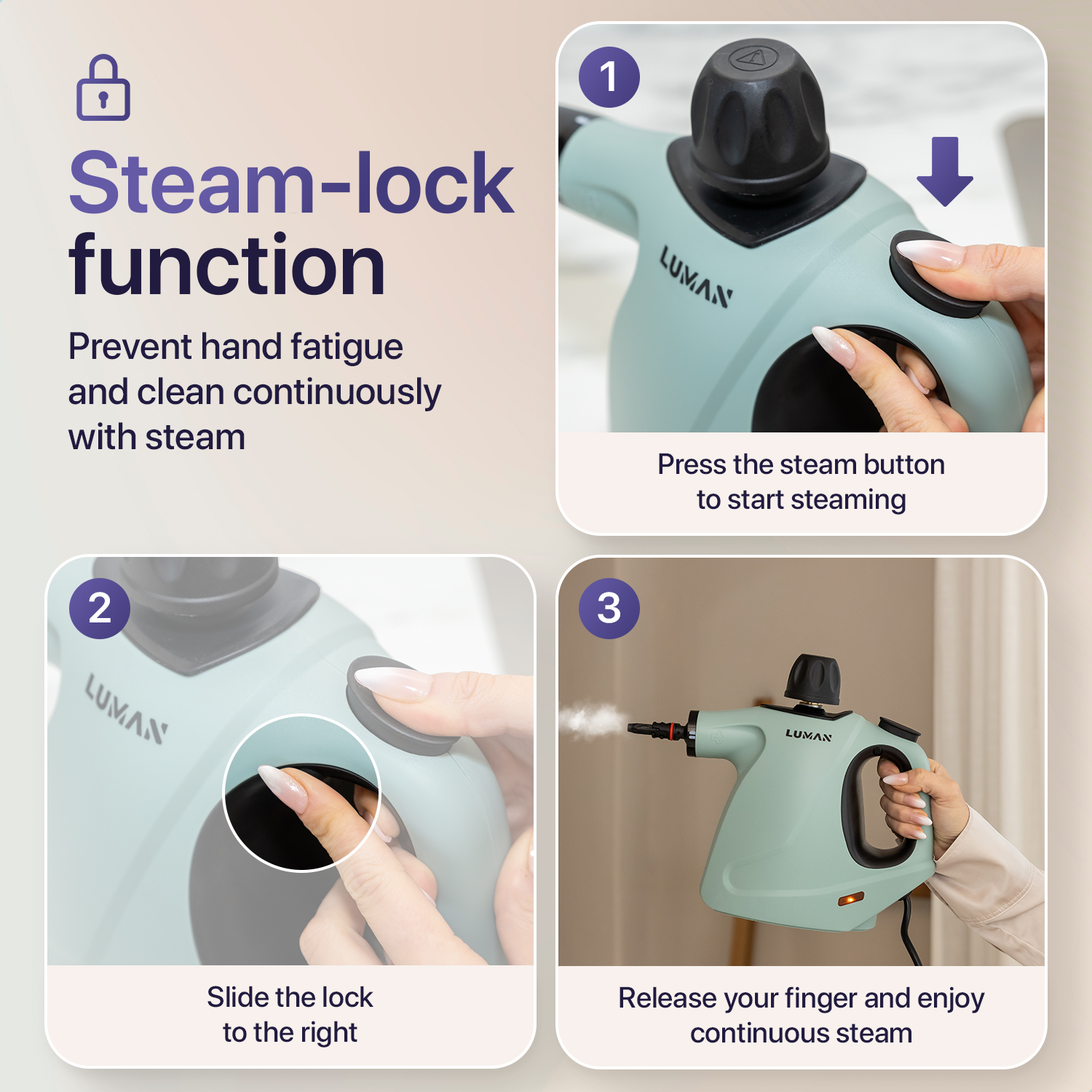 Steam-lock function

Prevent hand fatigue and clean continuously with steam

1

LUMAN

Press the steam button to start steaming

2

LUMAN

Slide the lock to the right

3

LUMAN

Release your finger and enjoy continuous steam