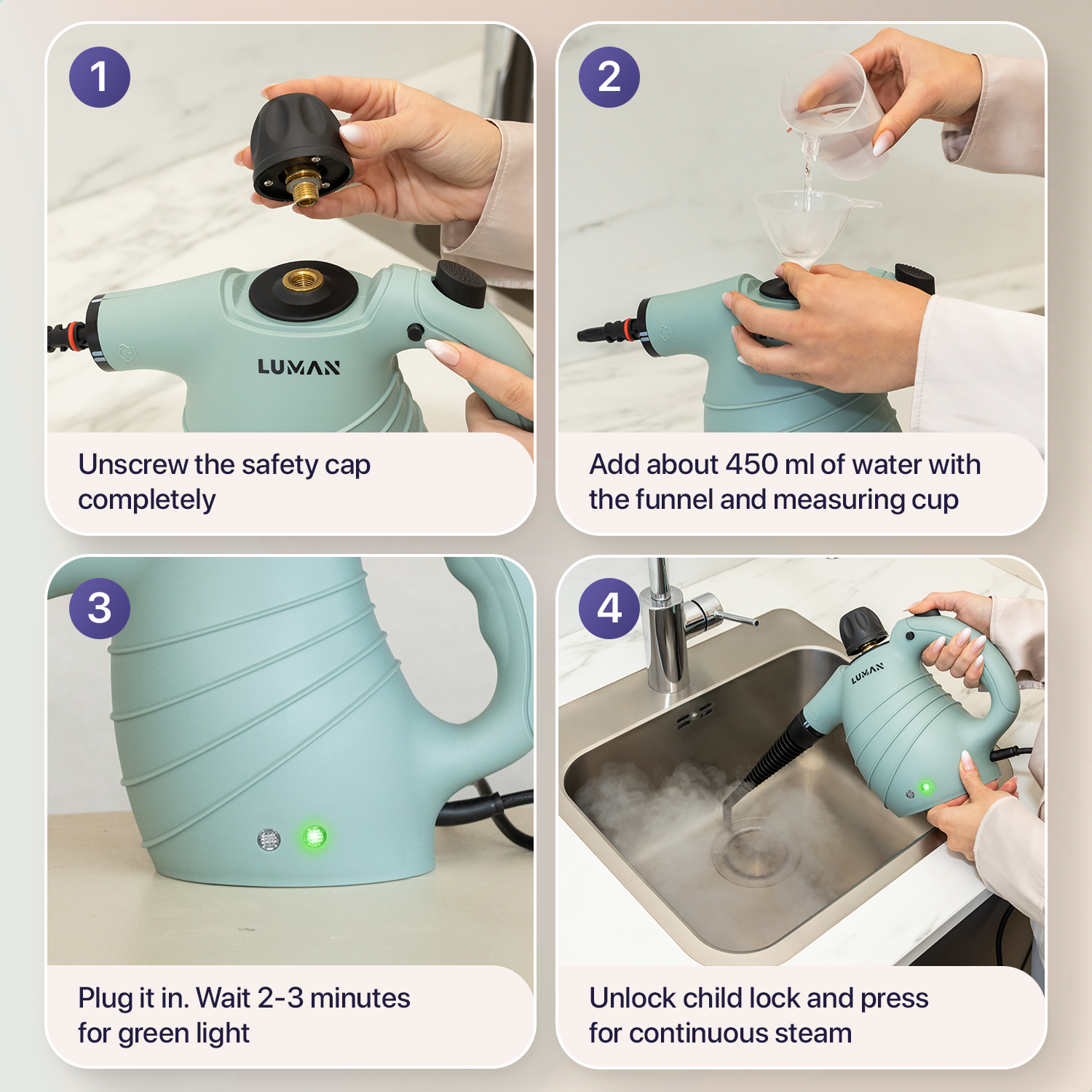 1

LUMAN

Unscrew the safety cap completely

2

Add about 450 ml of water with the funnel and measuring cup

3

Plug it in. Wait 2-3 minutes for green light

4

LUMAN

Unlock child lock and press for continuous steam