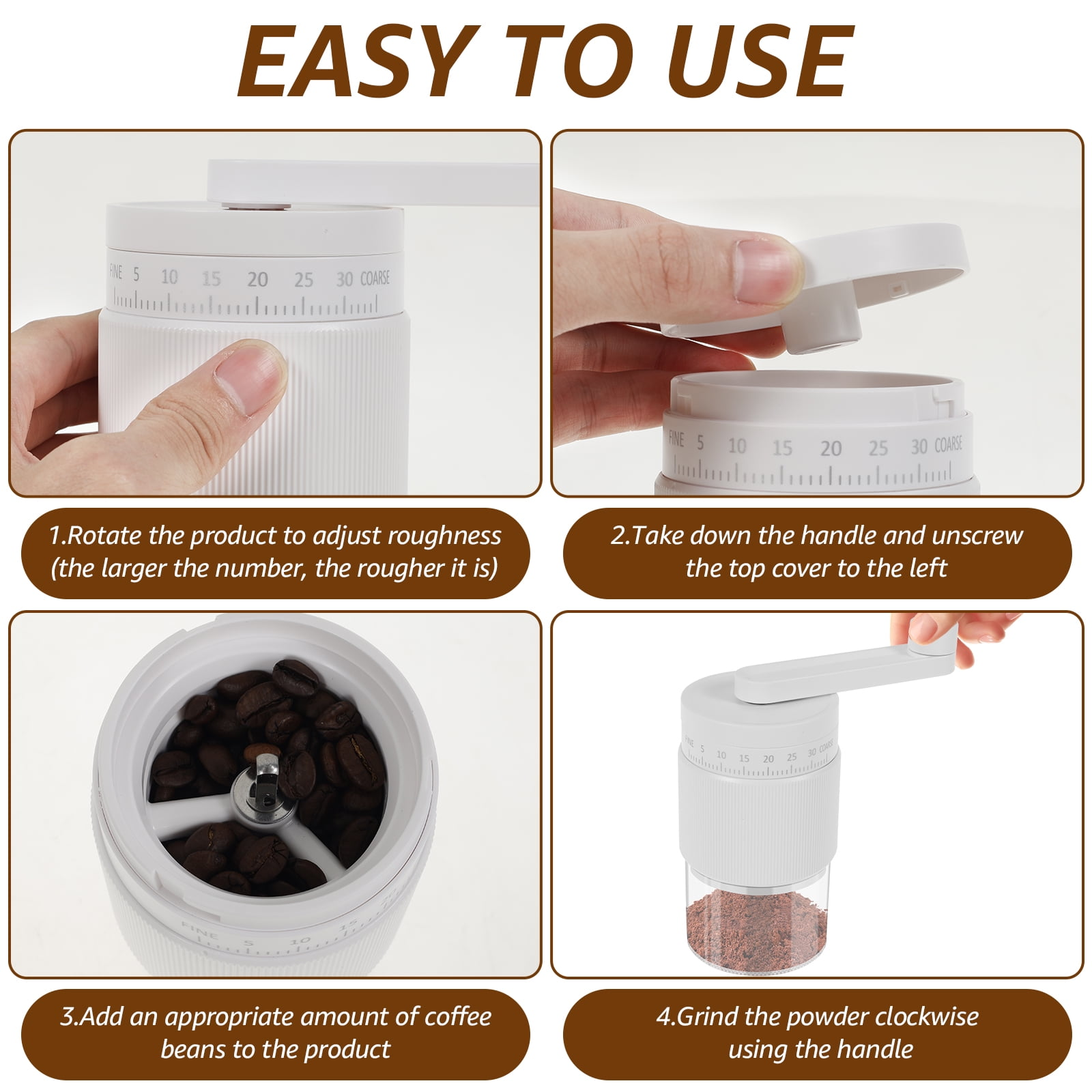 EASY TO USE

FINE 5 10 15 20 25 30 COARSE

FINE 5 10 15 20 25 30 COARSE

1.Rotate the product to adjust roughness (the larger the number, the rougher it is)

2.Take down the handle and unscrew the top cover to the left

FINE 5 10 15

FINE 5 10 15 20 25 30 COARSE

3.Add an appropriate amount of coffee beans to the product

4.Grind the powder clockwise using the handle