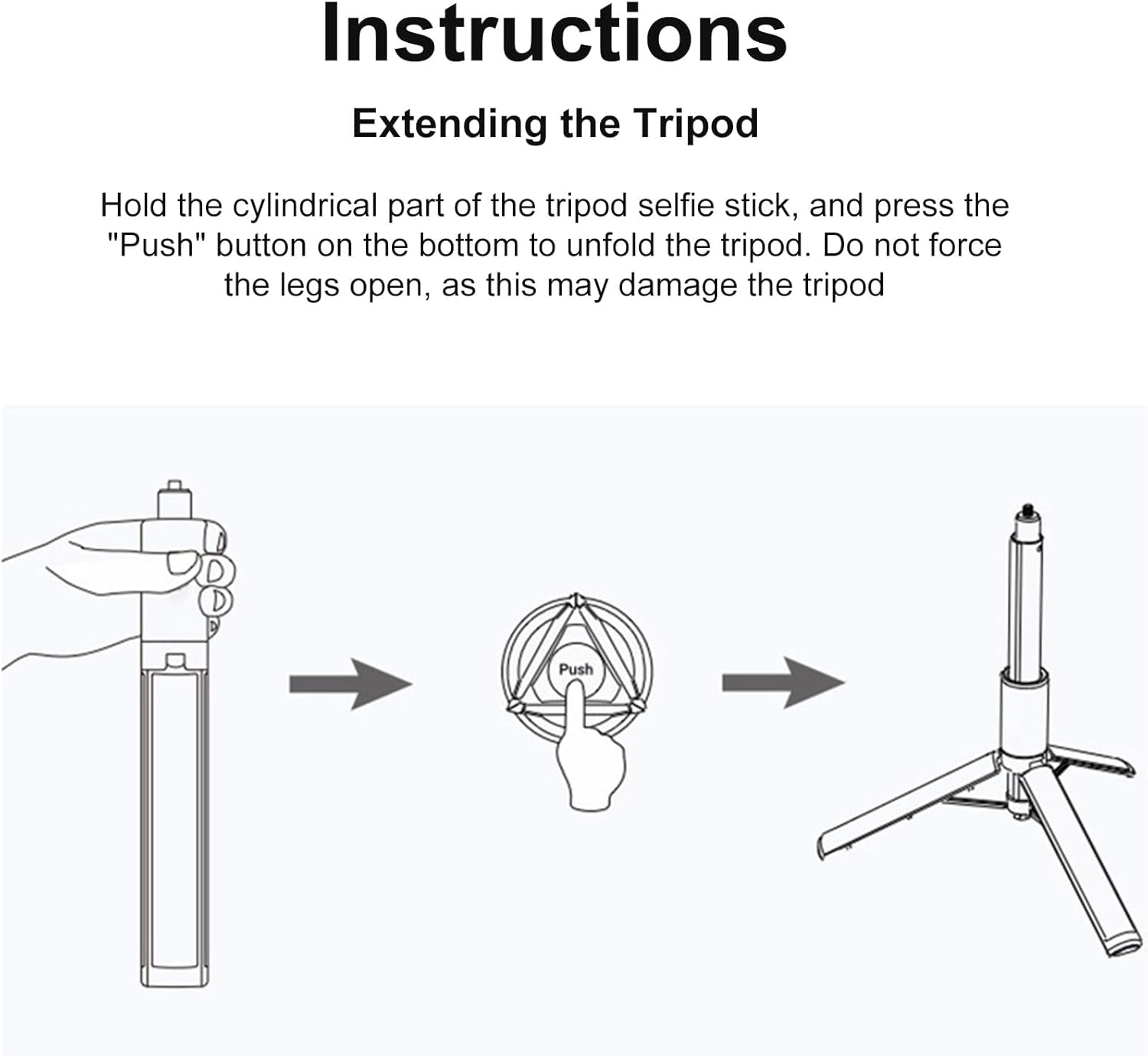 Instructions

Extending the Tripod

Hold the cylindrical part of the tripod selfie stick, and press the "Push" button on the bottom to unfold the tripod. Do not force the legs open, as this may damage the tripod

Push