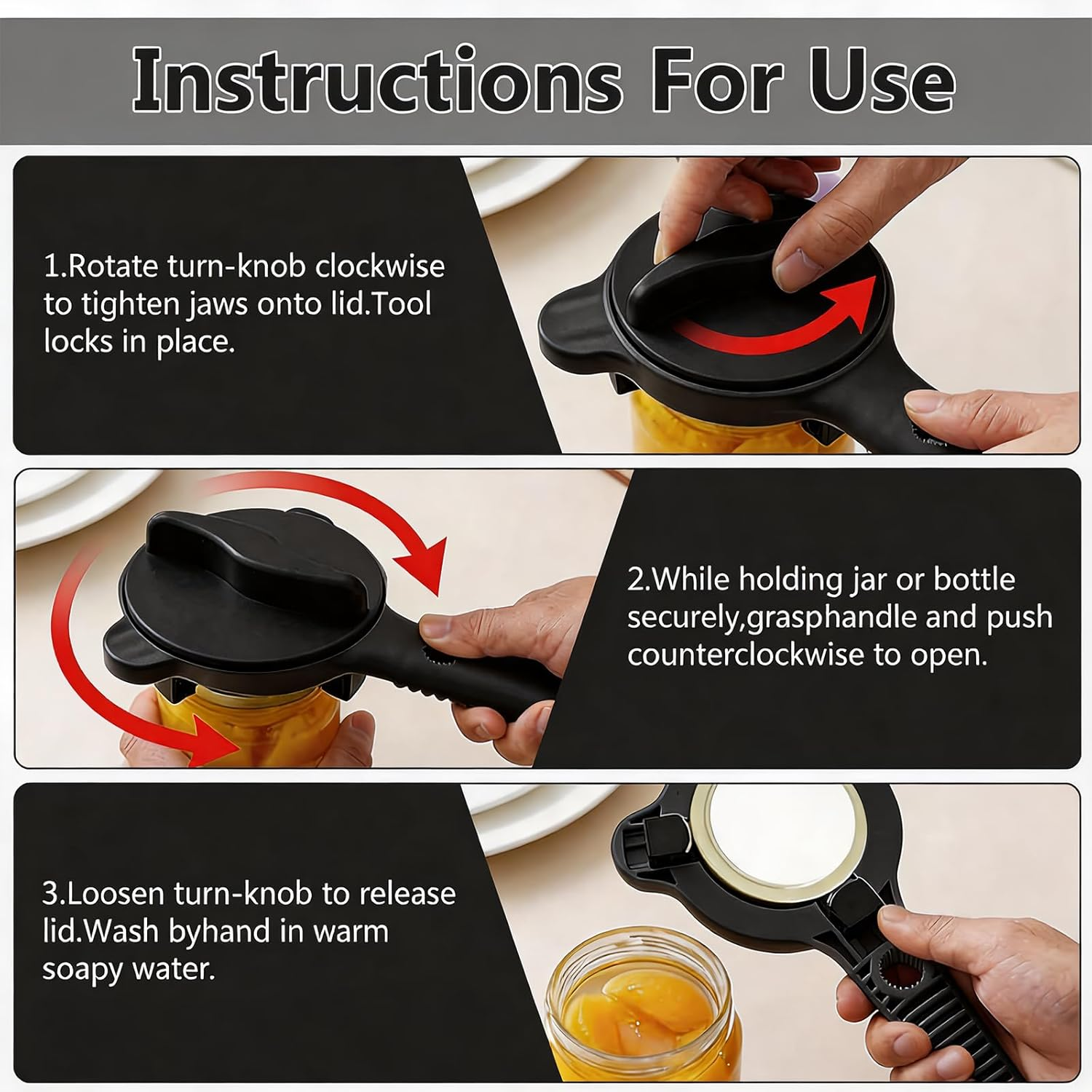 Instructions For Use

1.Rotate turn-knob clockwise to tighten jaws onto lid.Tool locks in place.

2.While holding jar or bottle securely,grasphandle and push counterclockwise to open.

3.Loosen turn-knob to release lid.Wash byhand in warm soapy water.