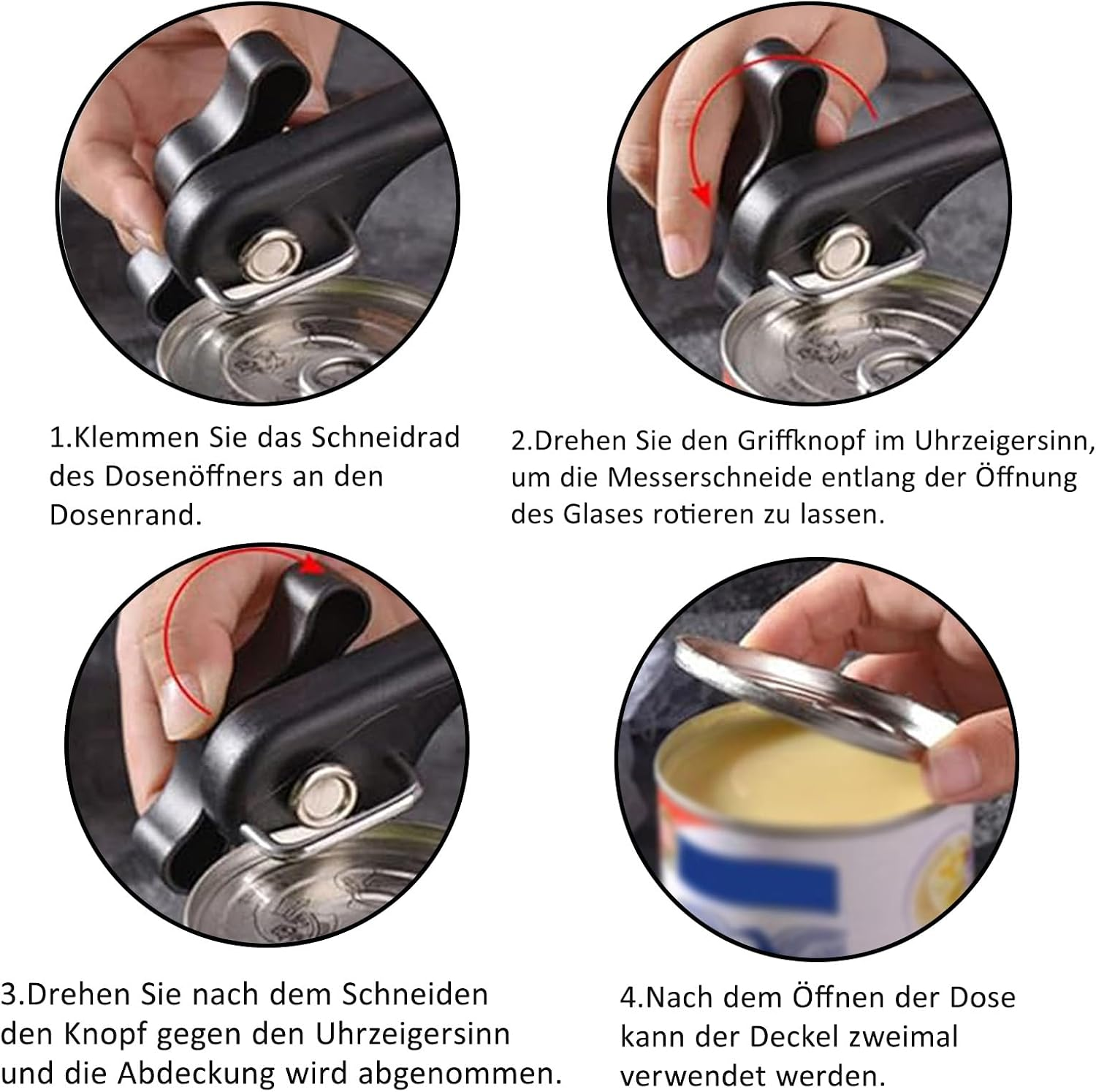 1.Klemmen Sie das Schneidrad des Dosenöffners an den Dosenrand.

2.Drehen Sie den Griffknopf im Uhrzeigersinn, um die Messerschneide entlang der Öffnung des Glases rotieren zu lassen.

3.Drehen Sie nach dem Schneiden den Knopf gegen den Uhrzeigersinn und die Abdeckung wird abgenommen.

4.Nach dem Öffnen der Dose kann der Deckel zweimal verwendet werden.