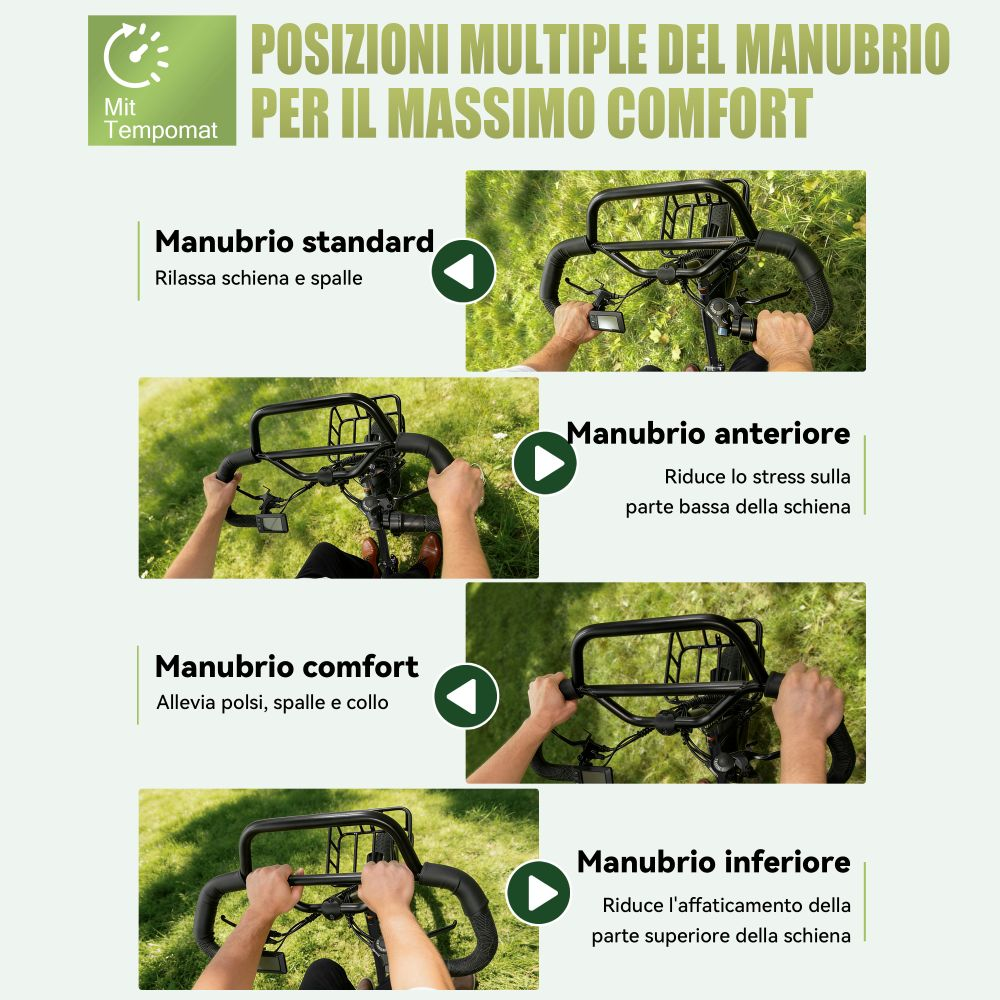 Mit Tempomat

POSIZIONI MULTIPLE DEL MANUBRIO PER IL MASSIMO COMFORT

Manubrio standard
Rilassa schiena e spalle

Manubrio anteriore
Riduce lo stress sulla parte bassa della schiena

Manubrio comfort
Allevia polsi, spalle e collo

Manubrio inferiore
Riduce l'affaticamento della parte superiore della schiena