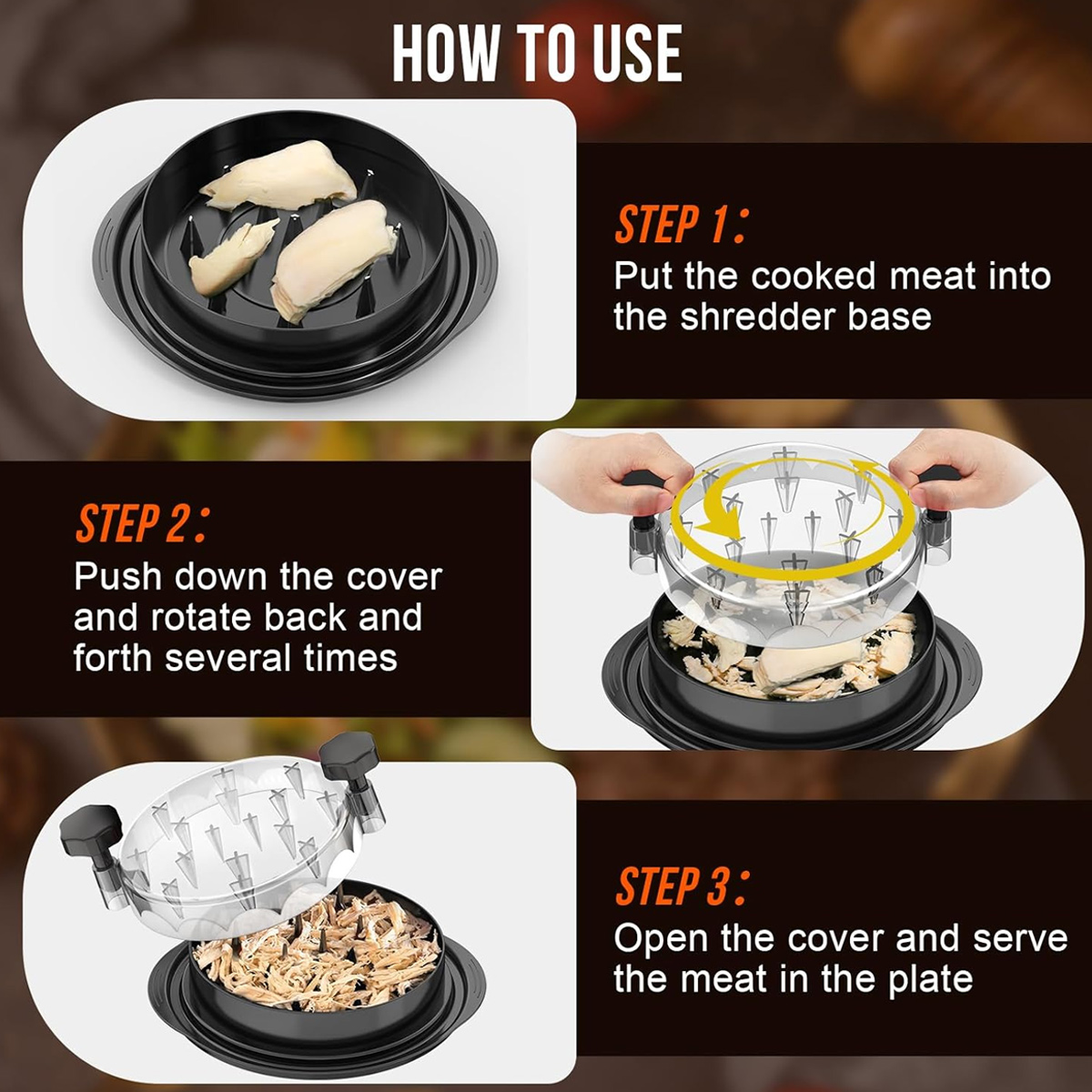 HOW TO USE

STEP 1:
Put the cooked meat into the shredder base

STEP 2:
Push down the cover and rotate back and forth several times

STEP 3:
Open the cover and serve the meat in the plate