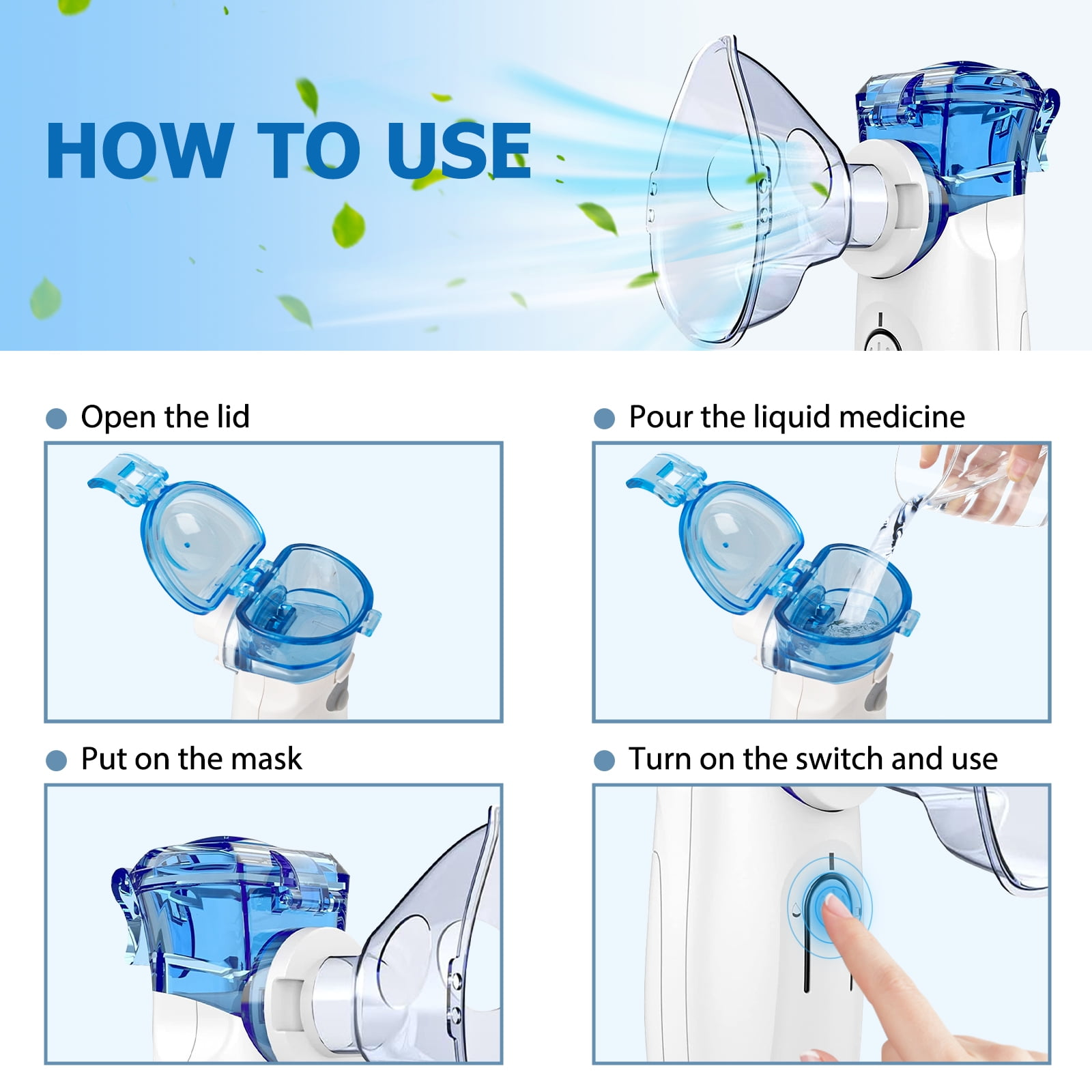 HOW TO USE

Open the lid

Pour the liquid medicine

Put on the mask

Turn on the switch and use