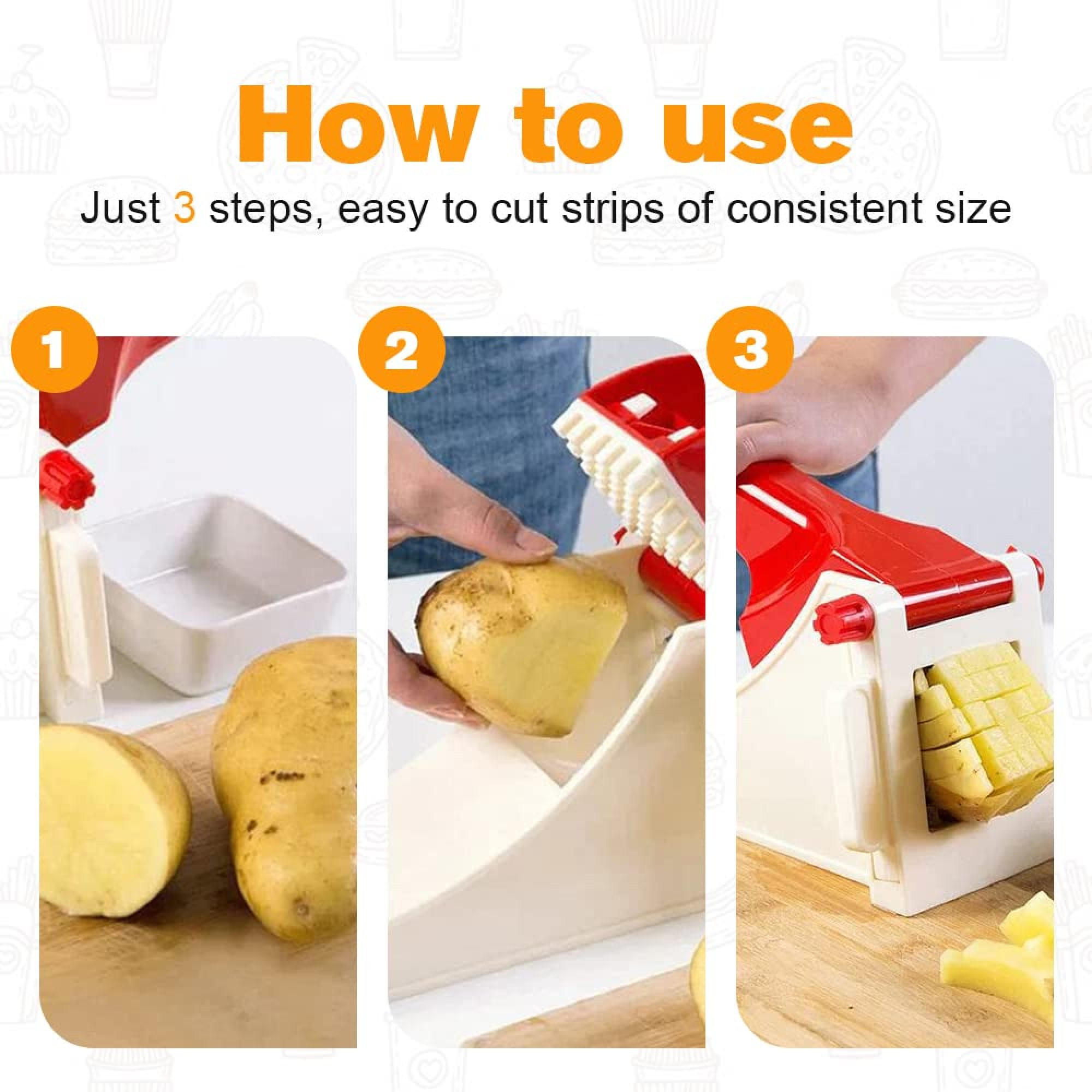 How to use

Just 3 steps, easy to cut strips of consistent size

1

2

3