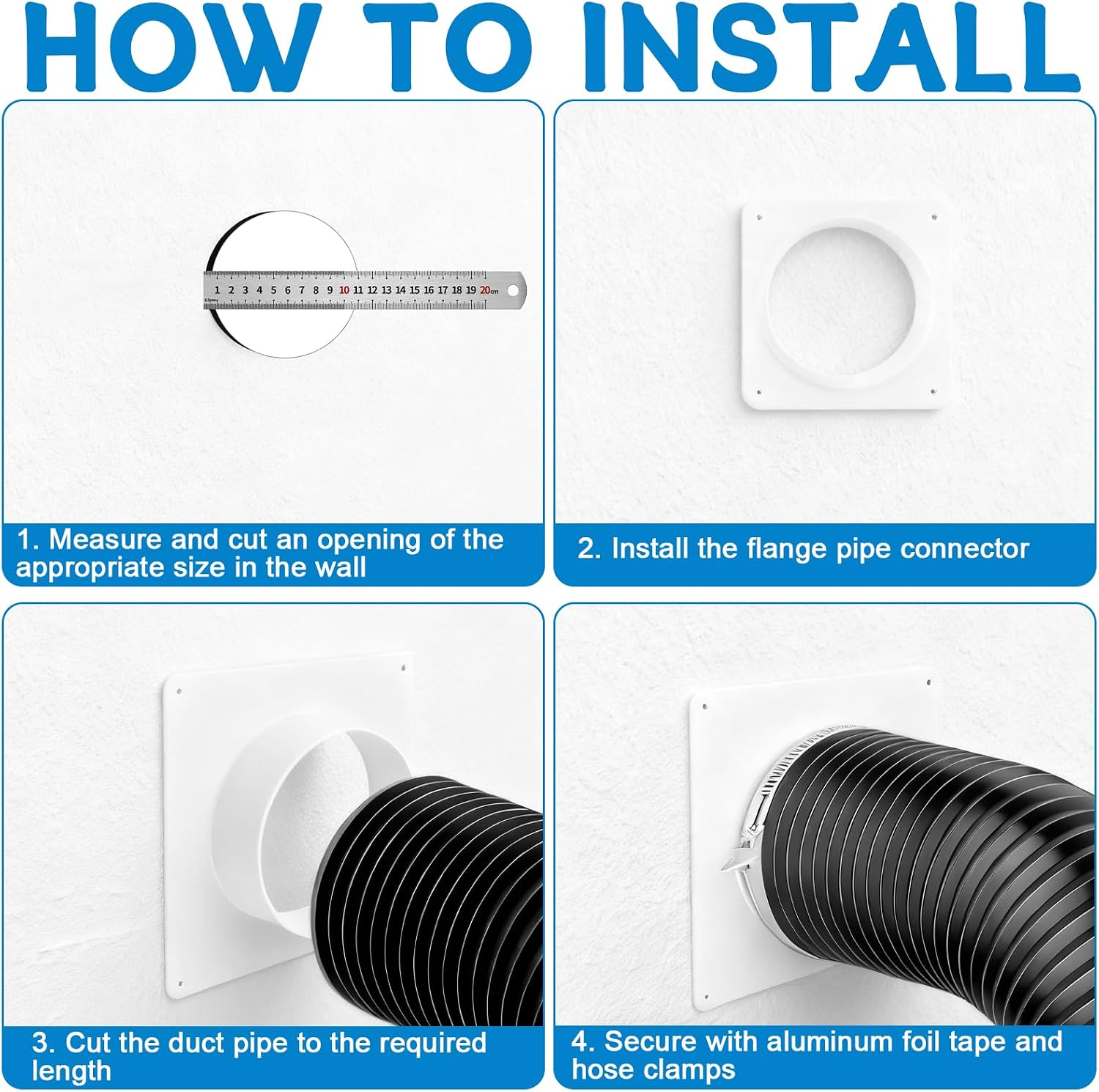 HOW TO INSTALL

1 2 3 4 5 6 7 8 9 10 11 12 13 14 15 16 17 18 19 20cm

1. Measure and cut an opening of the appropriate size in the wall

2. Install the flange pipe connector

3. Cut the duct pipe to the required length

4. Secure with aluminum foil tape and hose clamps