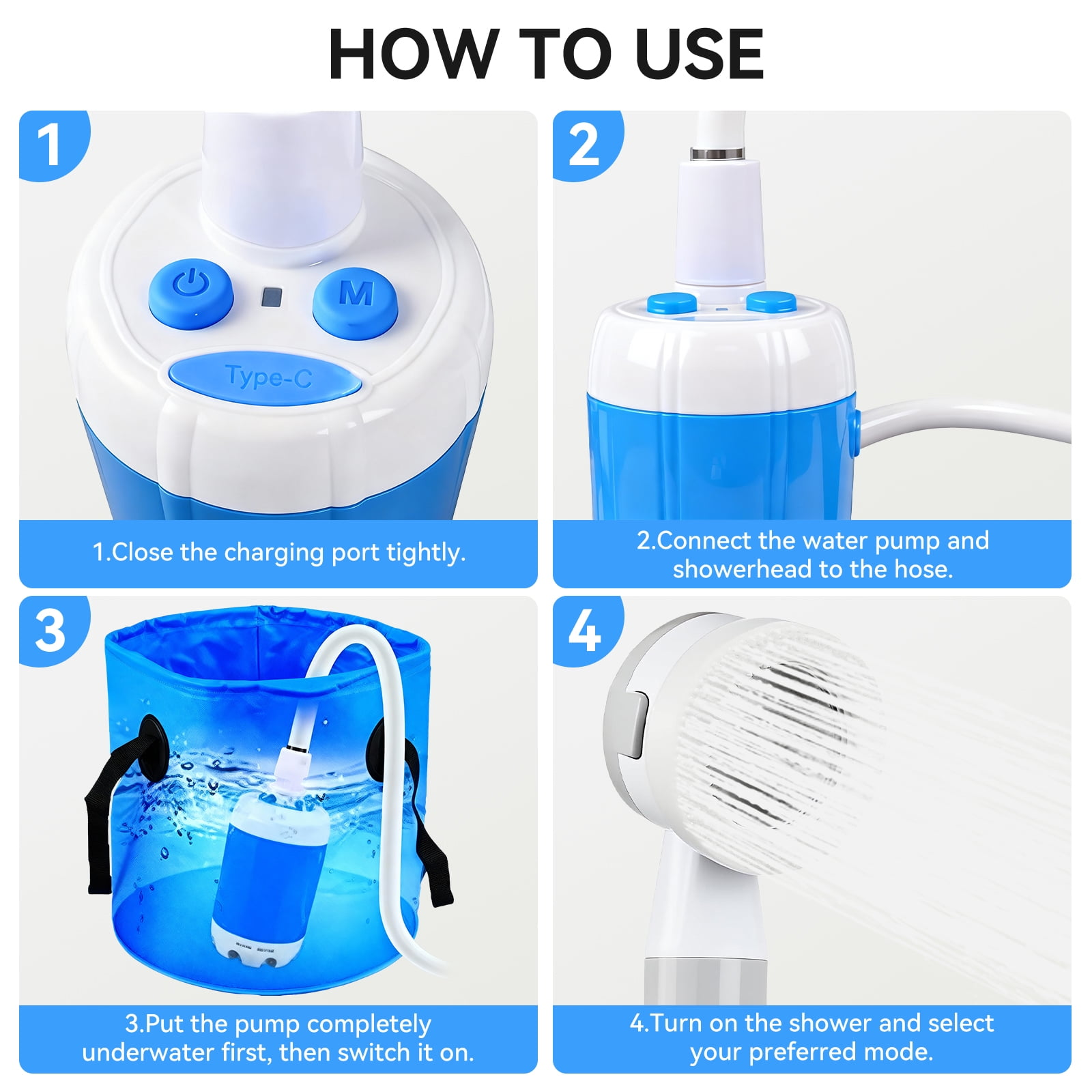 HOW TO USE

1

M

Type-C

1.Close the charging port tightly.

2

2.Connect the water pump and showerhead to the hose.

3

3.Put the pump completely underwater first, then switch it on.

4

4.Turn on the shower and select your preferred mode.