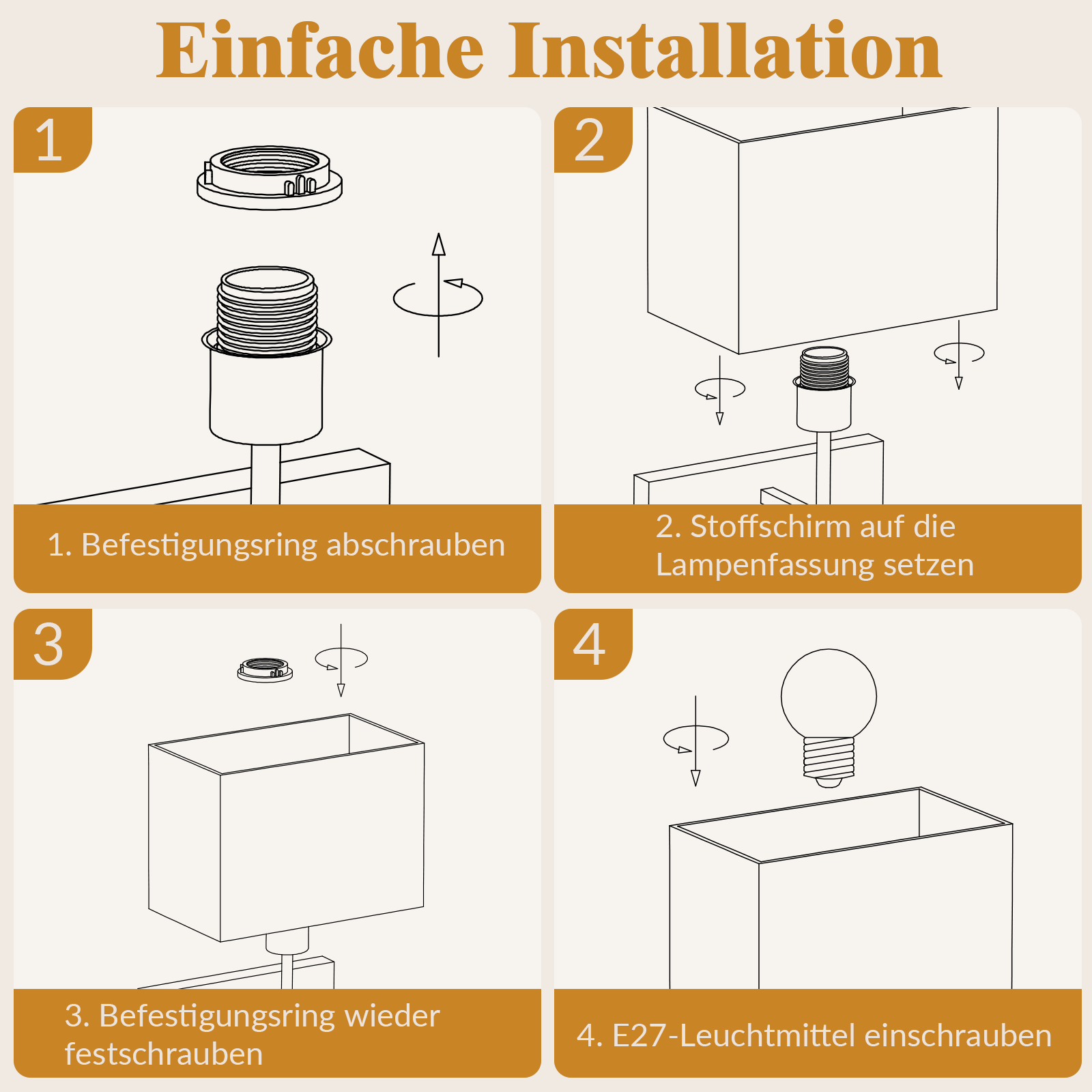 Einfache Installation

1

1. Befestigungsring abschrauben

2

2. Stoffschirm auf die Lampenfassung setzen

3

3. Befestigungsring wieder festschrauben

4

4. E27-Leuchtmittel einschrauben