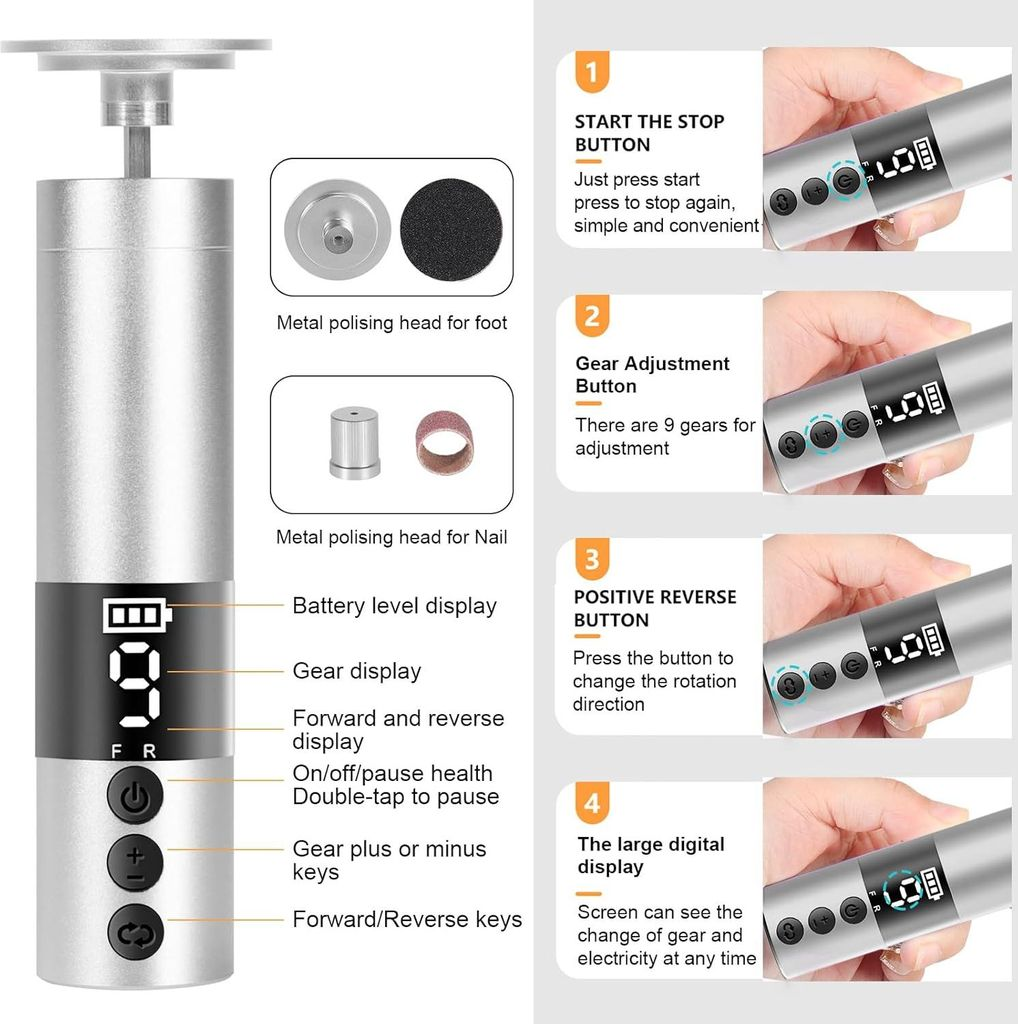 Metal polising head for foot

Metal polising head for Nail

9

F R

Battery level display

Gear display

Forward and reverse display

On/off/pause health Double-tap to pause

Gear plus or minus keys

Forward/Reverse keys

1

START THE STOP BUTTON

Just press start press to stop again, simple and convenient

2

Gear Adjustment Button

There are 9 gears for adjustment

3

POSITIVE REVERSE BUTTON

Press the button to change the rotation direction

4

The large digital display

Screen can see the change of gear and electricity at any time