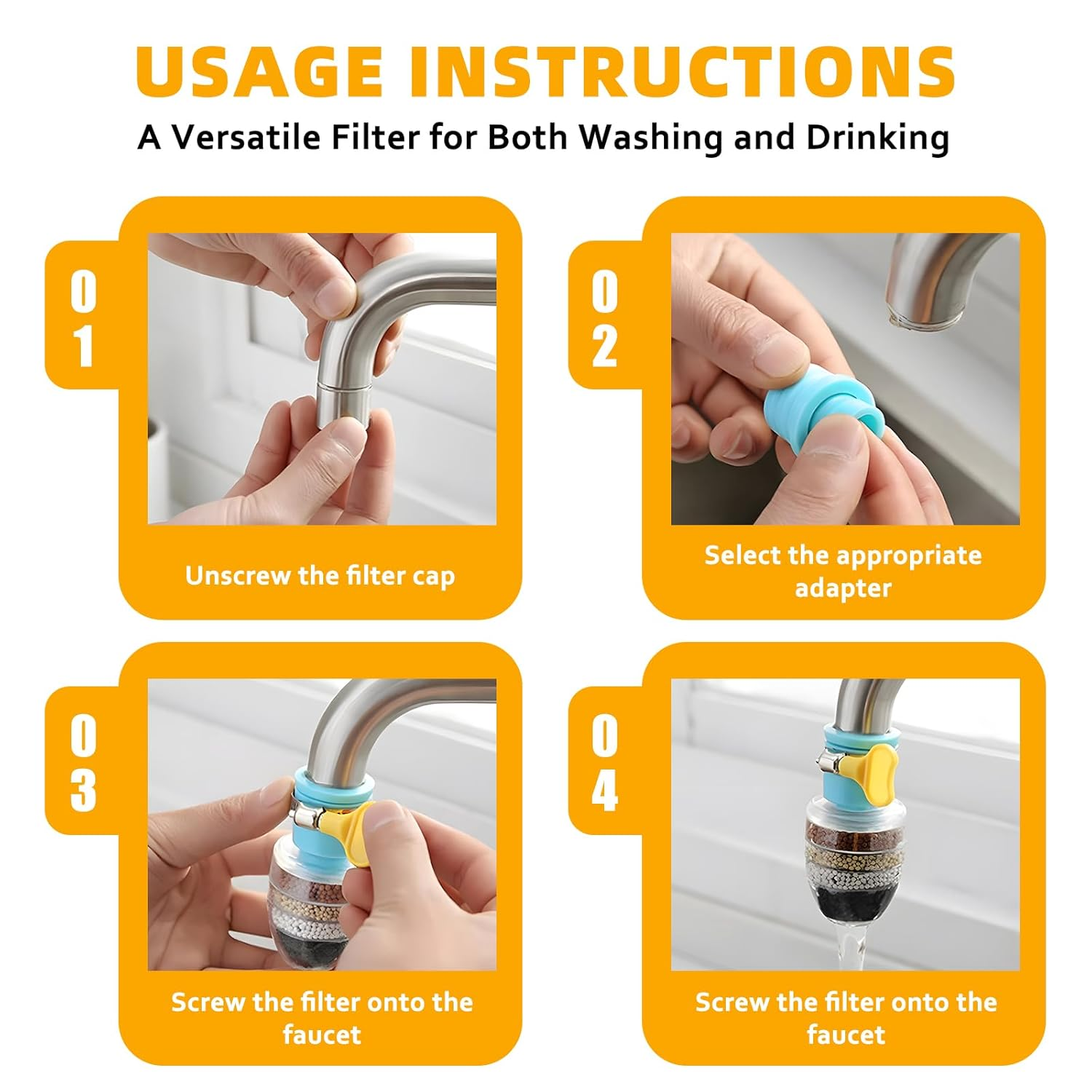 USAGE INSTRUCTIONS

A Versatile Filter for Both Washing and Drinking

01

Unscrew the filter cap

02

Select the appropriate adapter

03

Screw the filter onto the faucet

04

Screw the filter onto the faucet