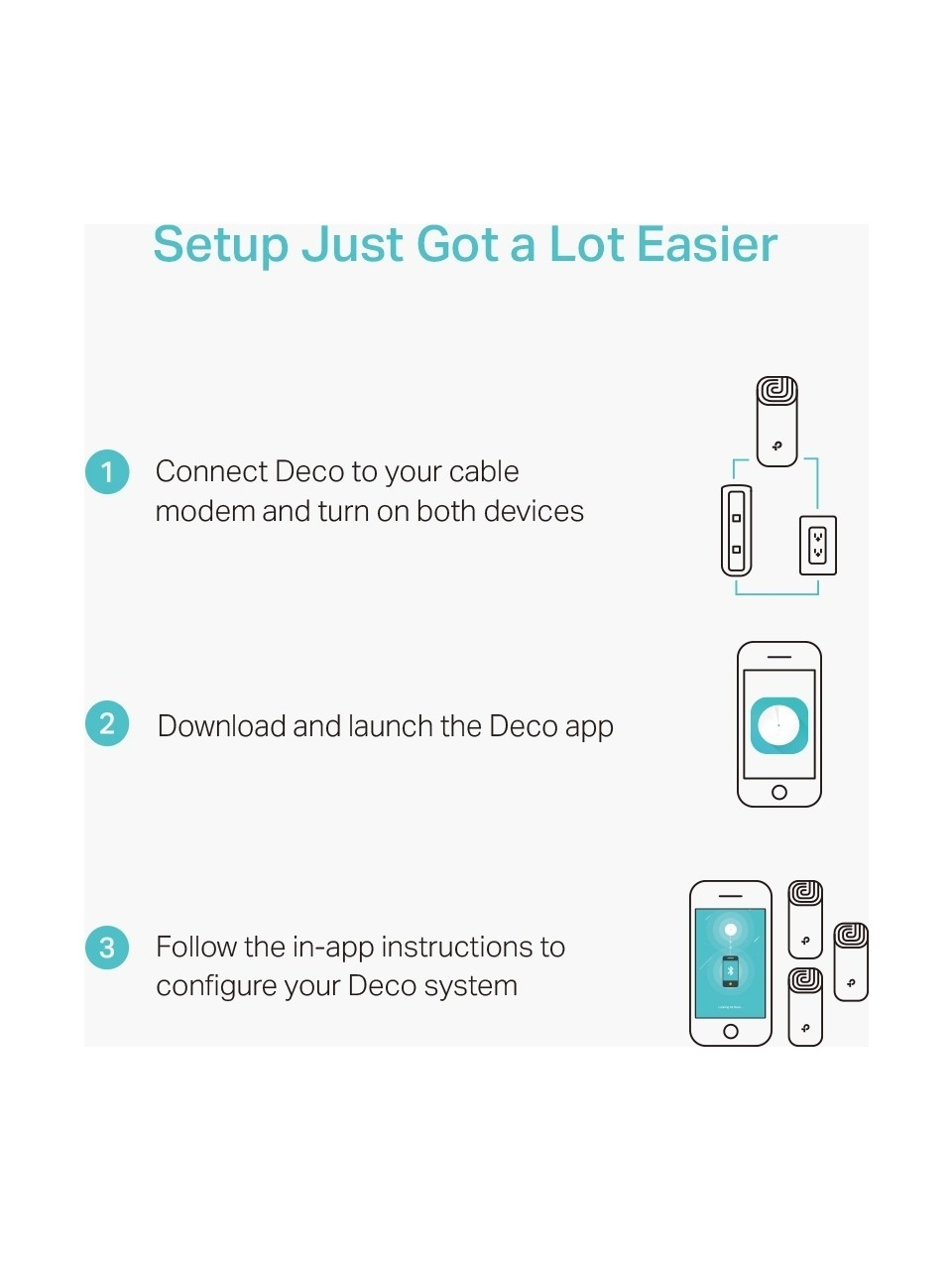 Setup Just Got a Lot Easier

1 Connect Deco to your cable modem and turn on both devices

2 Download and launch the Deco app

3 Follow the in-app instructions to configure your Deco system