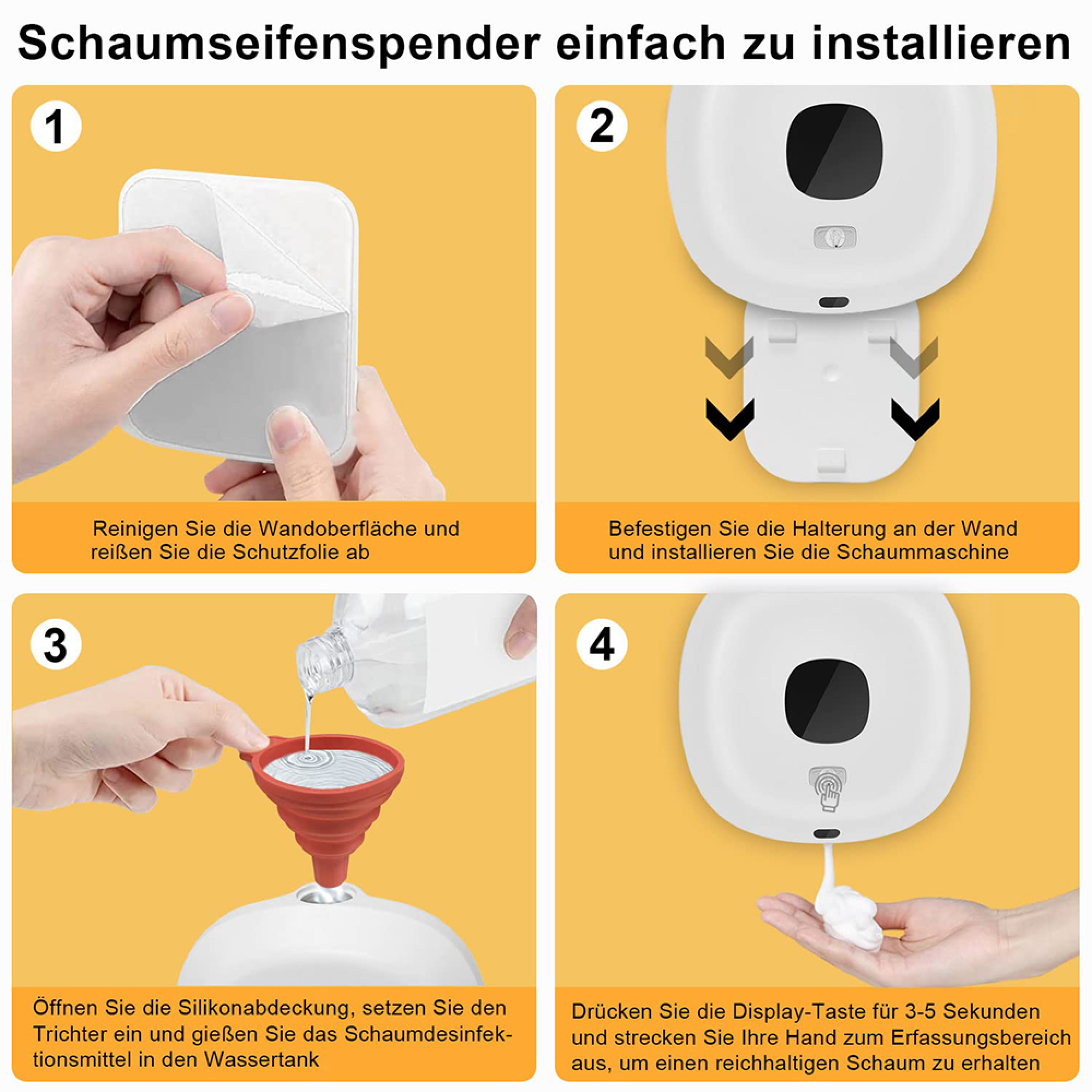 Schaumseifenspender einfach zu installieren

1

Reinigen Sie die Wandoberfläche und reißen Sie die Schutzfolie ab

2

Befestigen Sie die Halterung an der Wand und installieren Sie die Schaummaschine

3

Öffnen Sie die Silikonabdeckung, setzen Sie den Trichter ein und gießen Sie das Schaumdesinfektionsmittel in den Wassertank

4

Drücken Sie die Display-Taste für 3-5 Sekunden und strecken Sie Ihre Hand zum Erfassungsbereich aus, um einen reichhaltigen Schaum zu erhalten