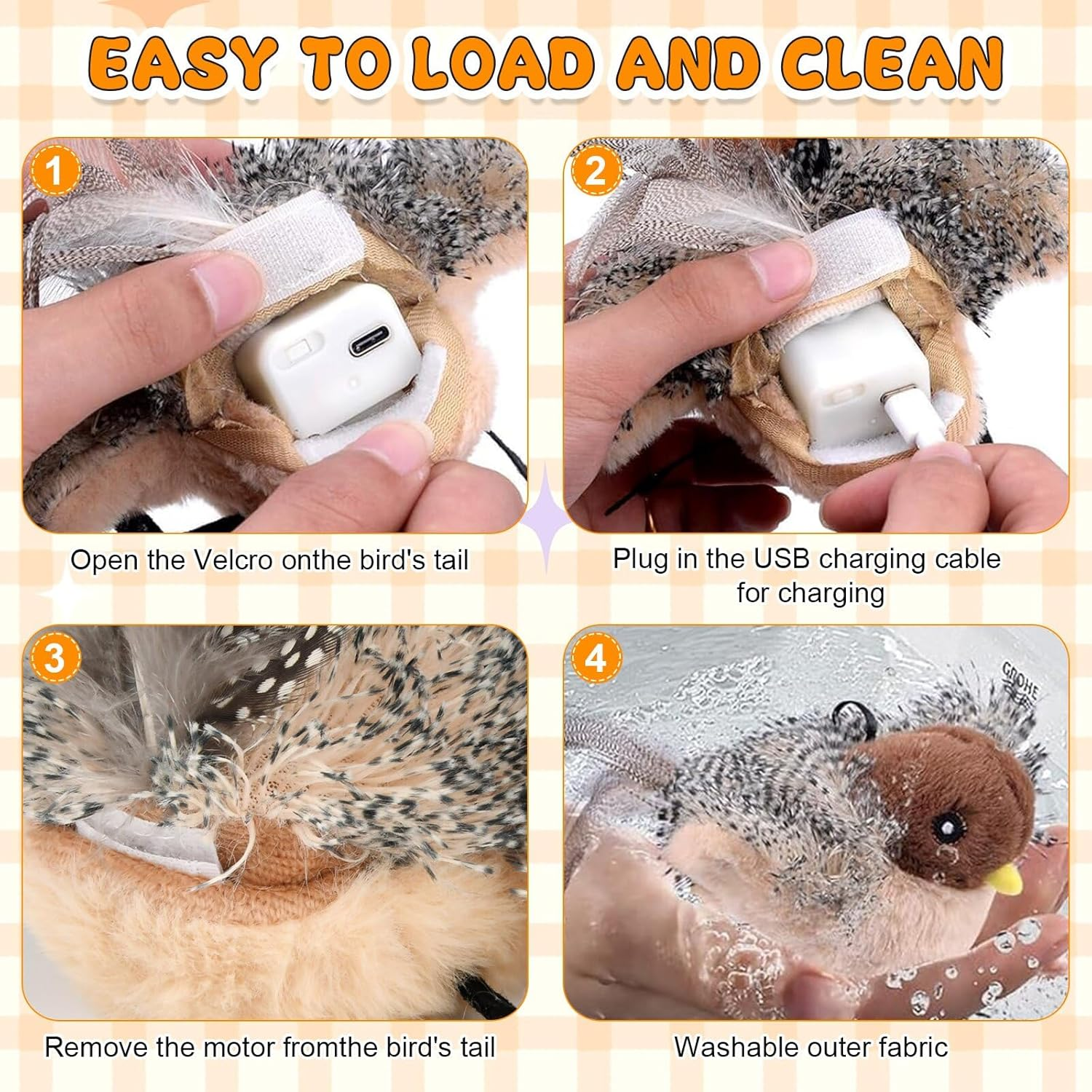 EASY TO LOAD AND CLEAN

1

Open the Velcro onthe bird's tail

2

Plug in the USB charging cable for charging

3

Remove the motor fromthe bird's tail

4

Washable outer fabric