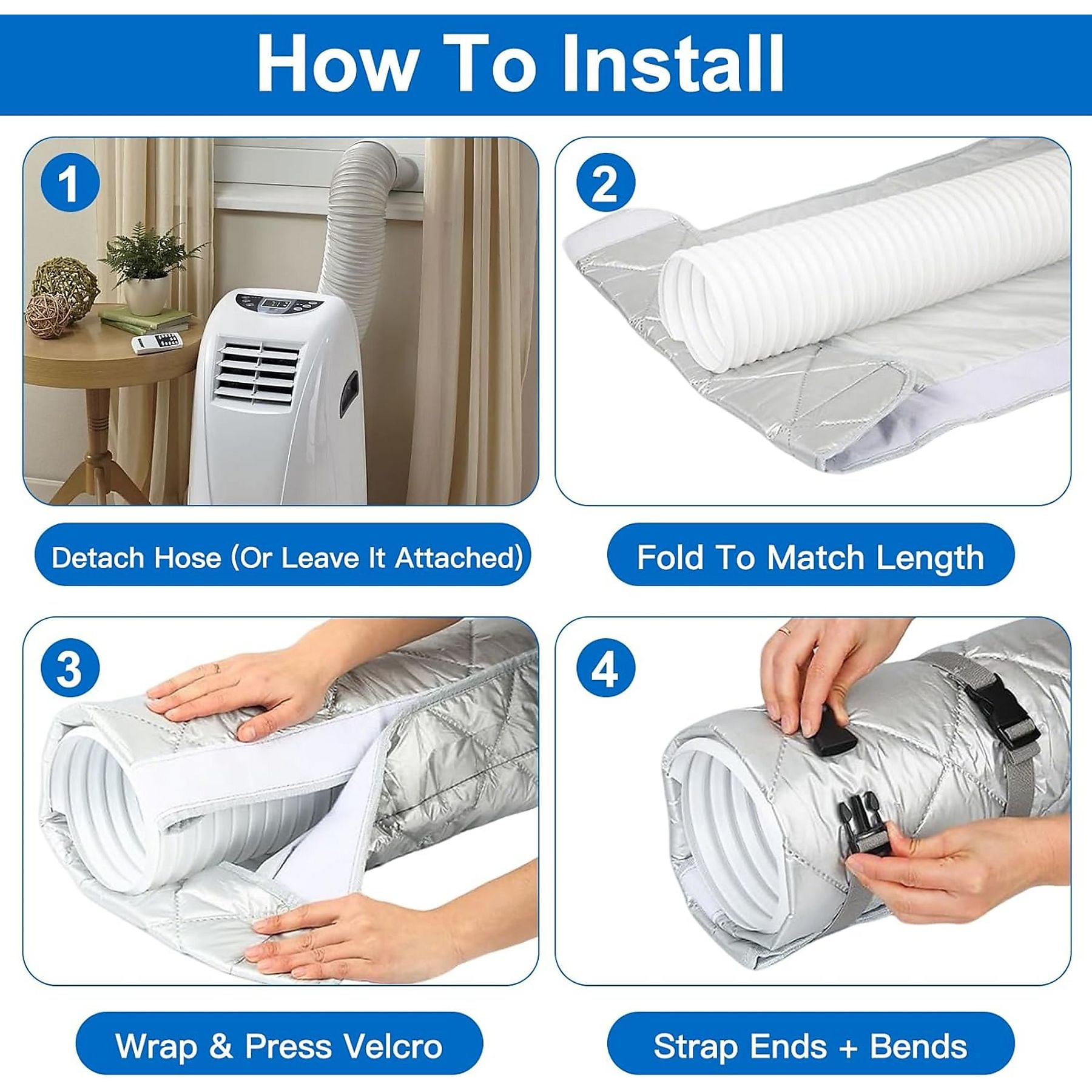 How To Install

1

Detach Hose (Or Leave It Attached)

2

Fold To Match Length

3

Wrap & Press Velcro

4

Strap Ends + Bends