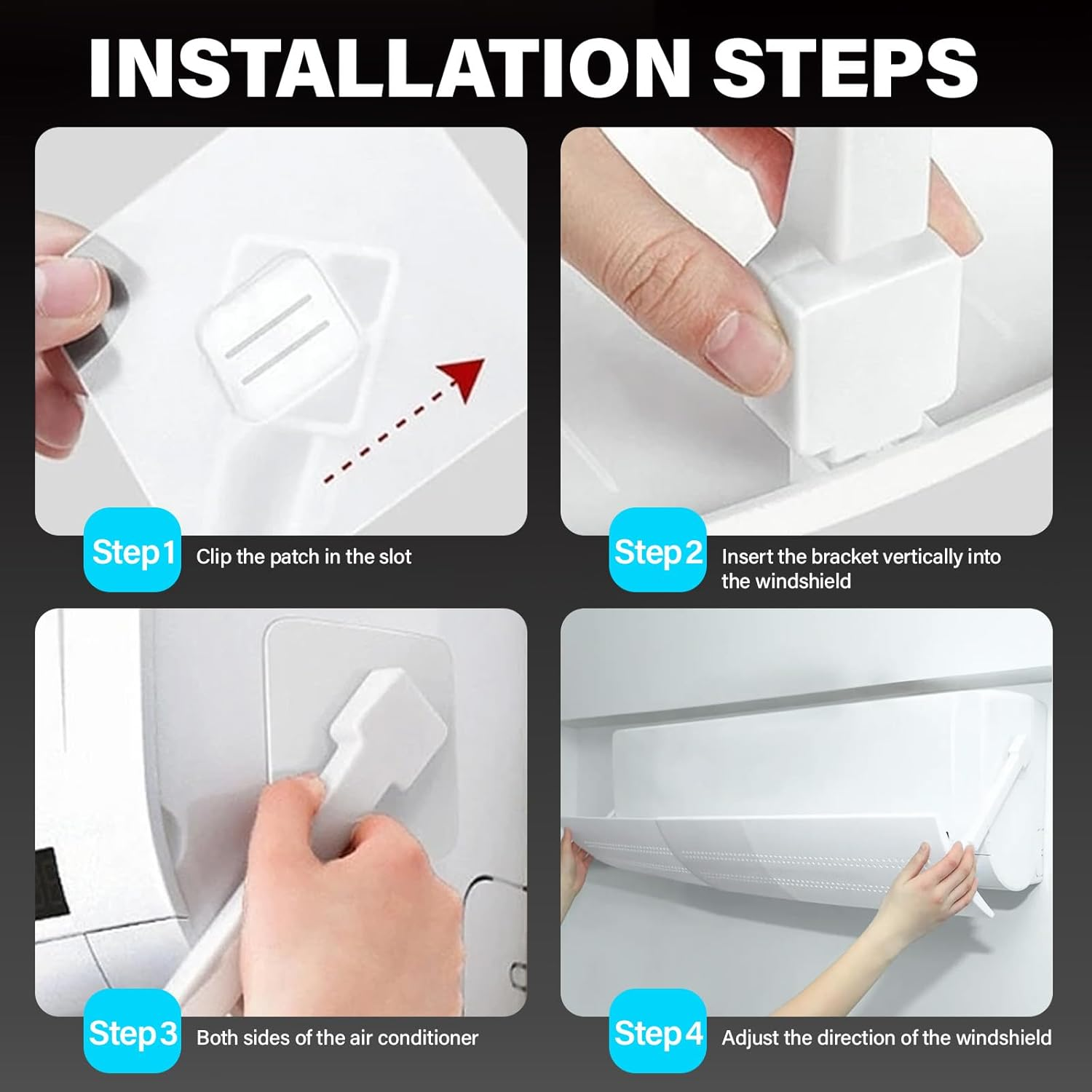 INSTALLATION STEPS

Step1 Clip the patch in the slot

Step2 Insert the bracket vertically into the windshield

Step3 Both sides of the air conditioner

Step4 Adjust the direction of the windshield