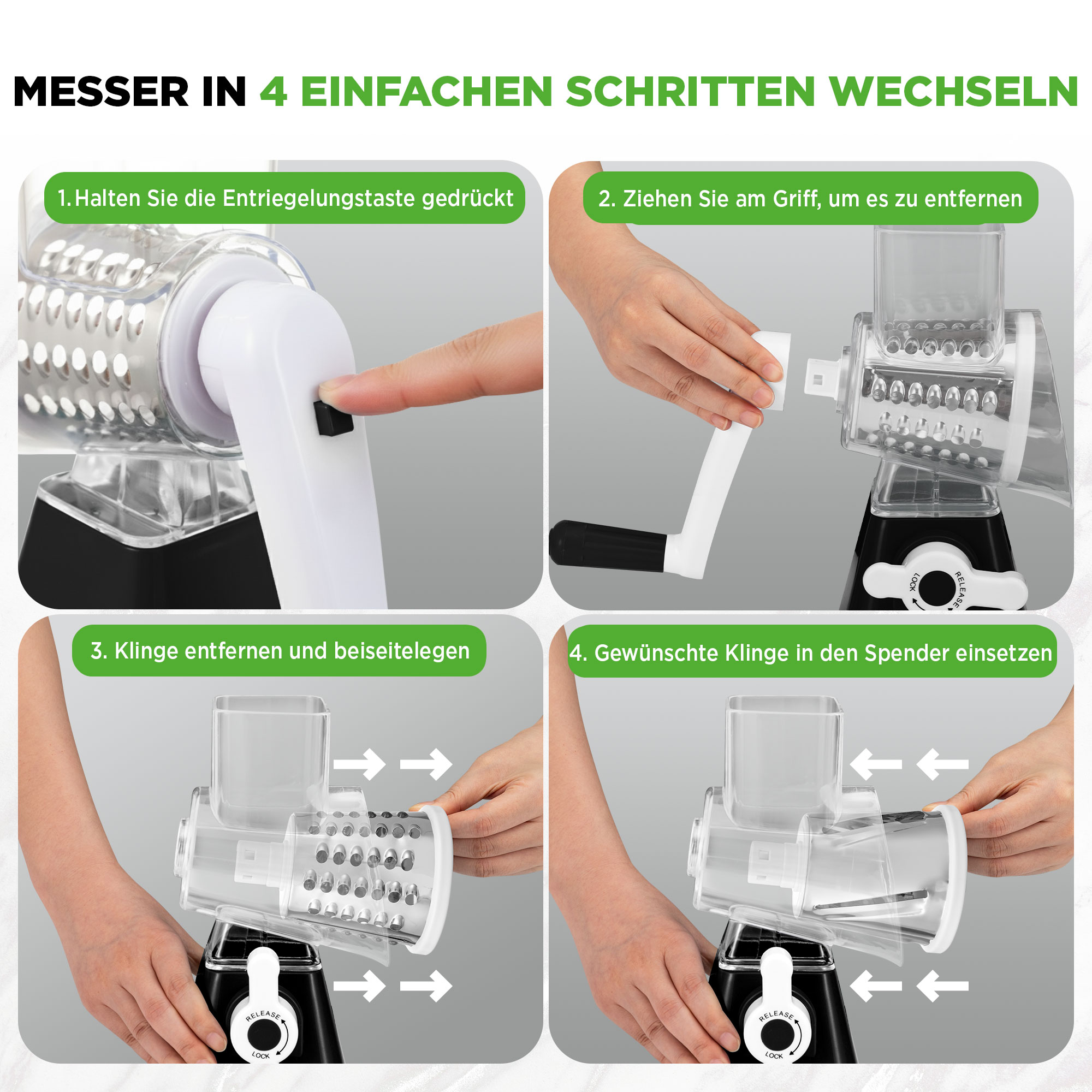 MESSER IN 4 EINFACHEN SCHRITTEN WECHSELN

1. Halten Sie die Entriegelungstaste gedrückt

2. Ziehen Sie am Griff, um es zu entfernen

LOCK RELEASE

3. Klinge entfernen und beiseitelegen

RELEASE LOCK

4. Gewünschte Klinge in den Spender einsetzen

RELEASE LOCK