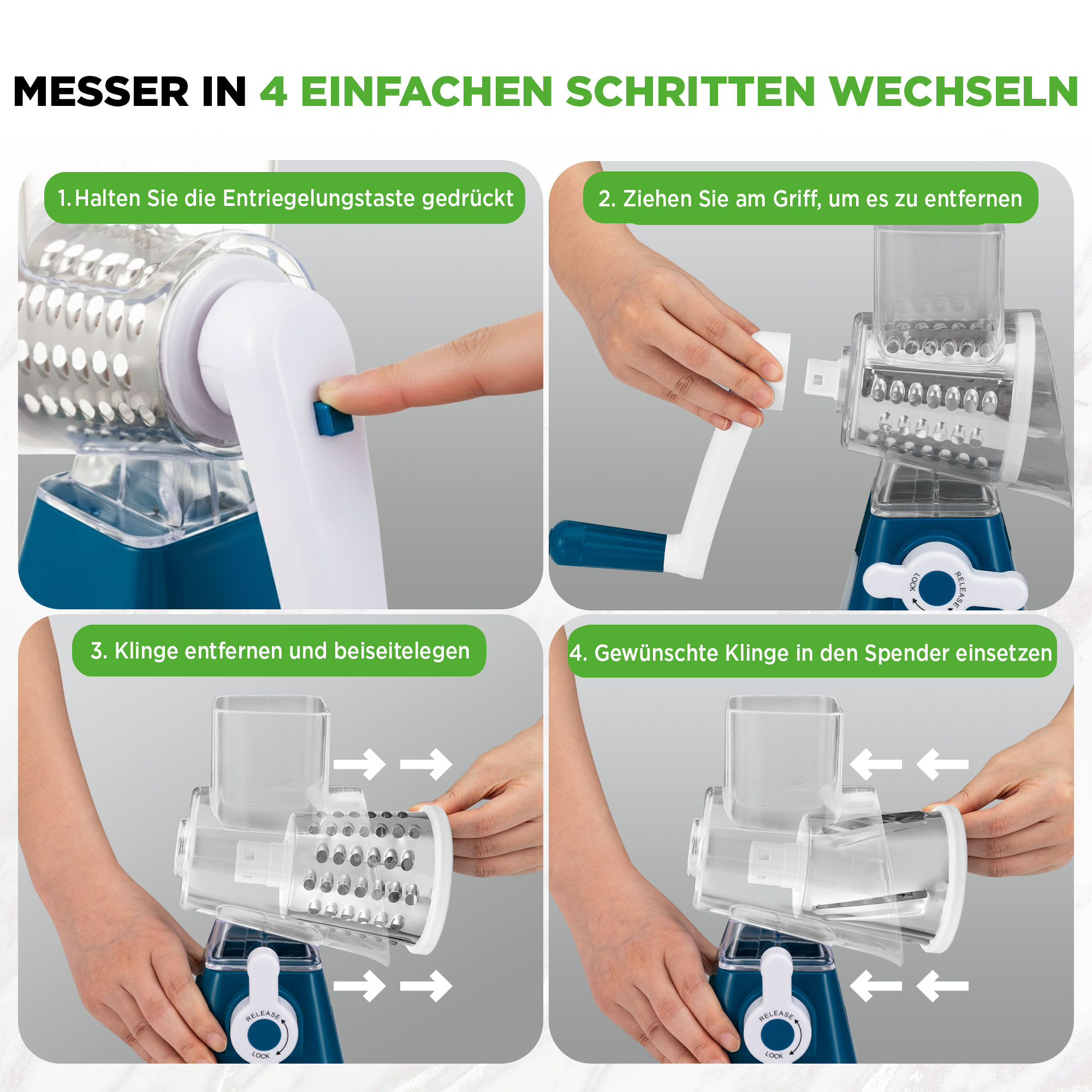 MESSER IN 4 EINFACHEN SCHRITTEN WECHSELN

1. Halten Sie die Entriegelungstaste gedrückt

2. Ziehen Sie am Griff, um es zu entfernen

LOCK RELEASE

3. Klinge entfernen und beiseitelegen

RELEASE LOCK

4. Gewünschte Klinge in den Spender einsetzen

RELEASE LOCK