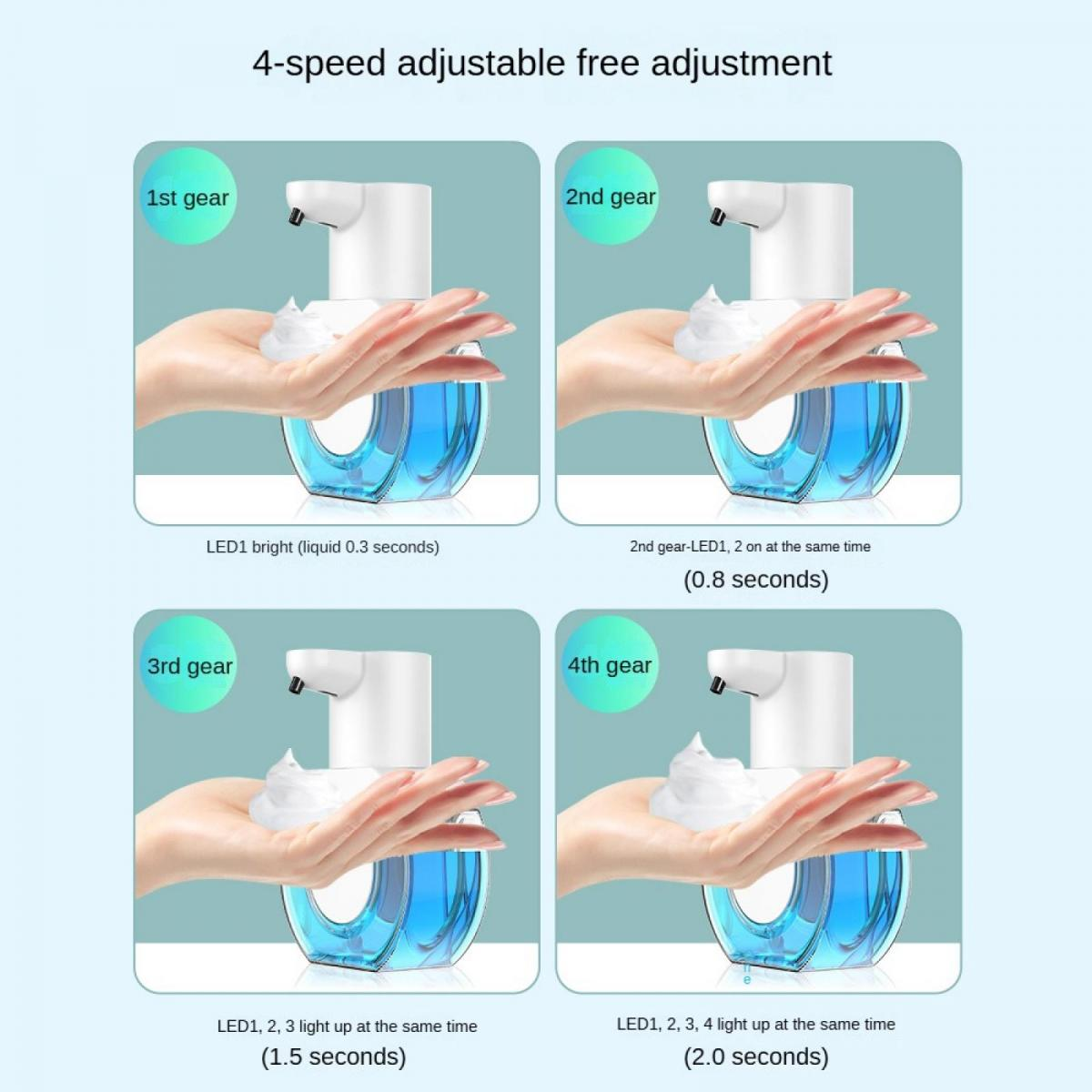 4-speed adjustable free adjustment

1st gear

LED1 bright (liquid 0.3 seconds)

2nd gear

2nd gear-LED1, 2 on at the same time

(0.8 seconds)

3rd gear

LED1, 2, 3 light up at the same time

(1.5 seconds)

4th gear

LED1, 2, 3, 4 light up at the same time

(2.0 seconds)