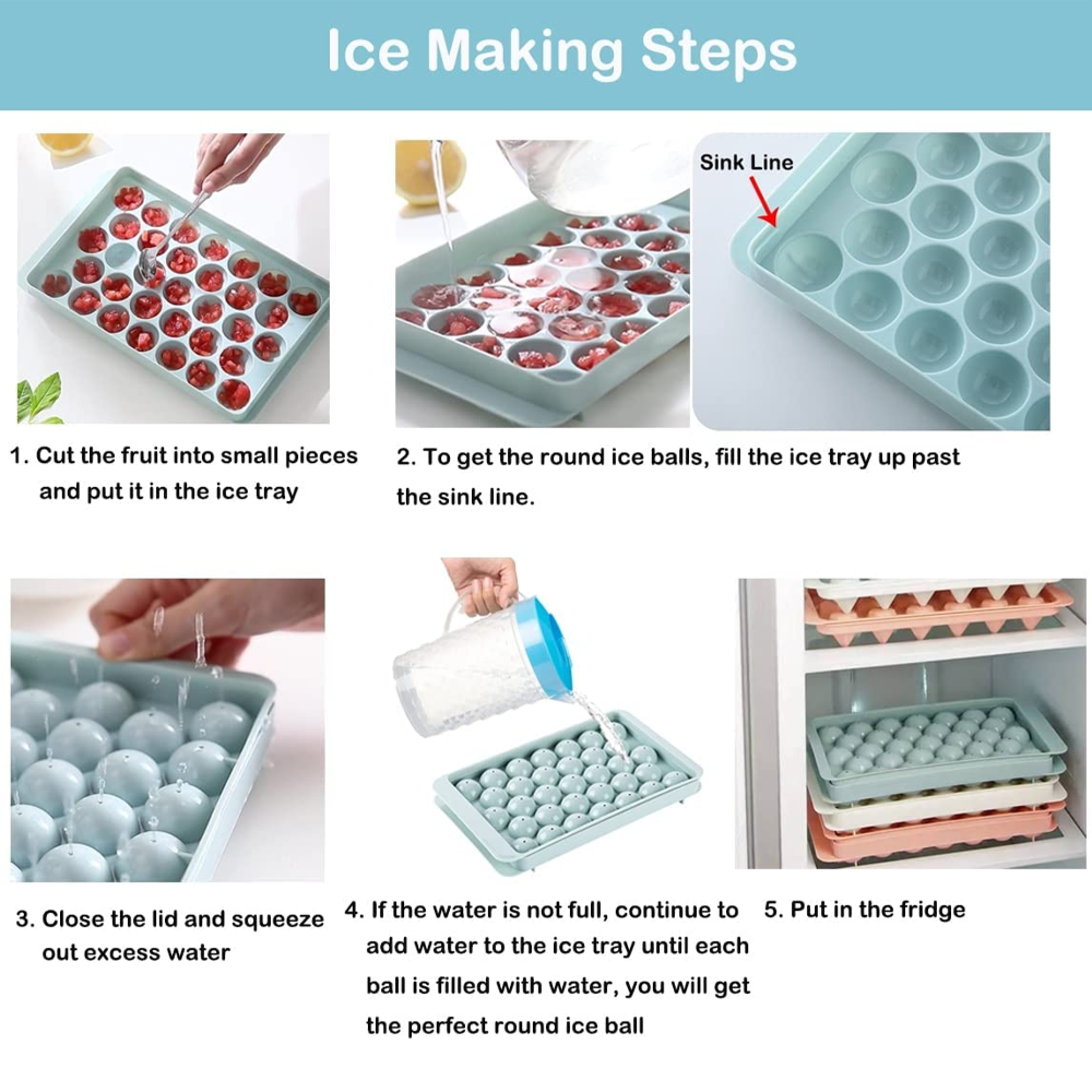 Ice Making Steps

Sink Line

1. Cut the fruit into small pieces and put it in the ice tray

2. To get the round ice balls, fill the ice tray up past the sink line.

3. Close the lid and squeeze out excess water

4. If the water is not full, continue to add water to the ice tray until each ball is filled with water, you will get the perfect round ice ball

5. Put in the fridge