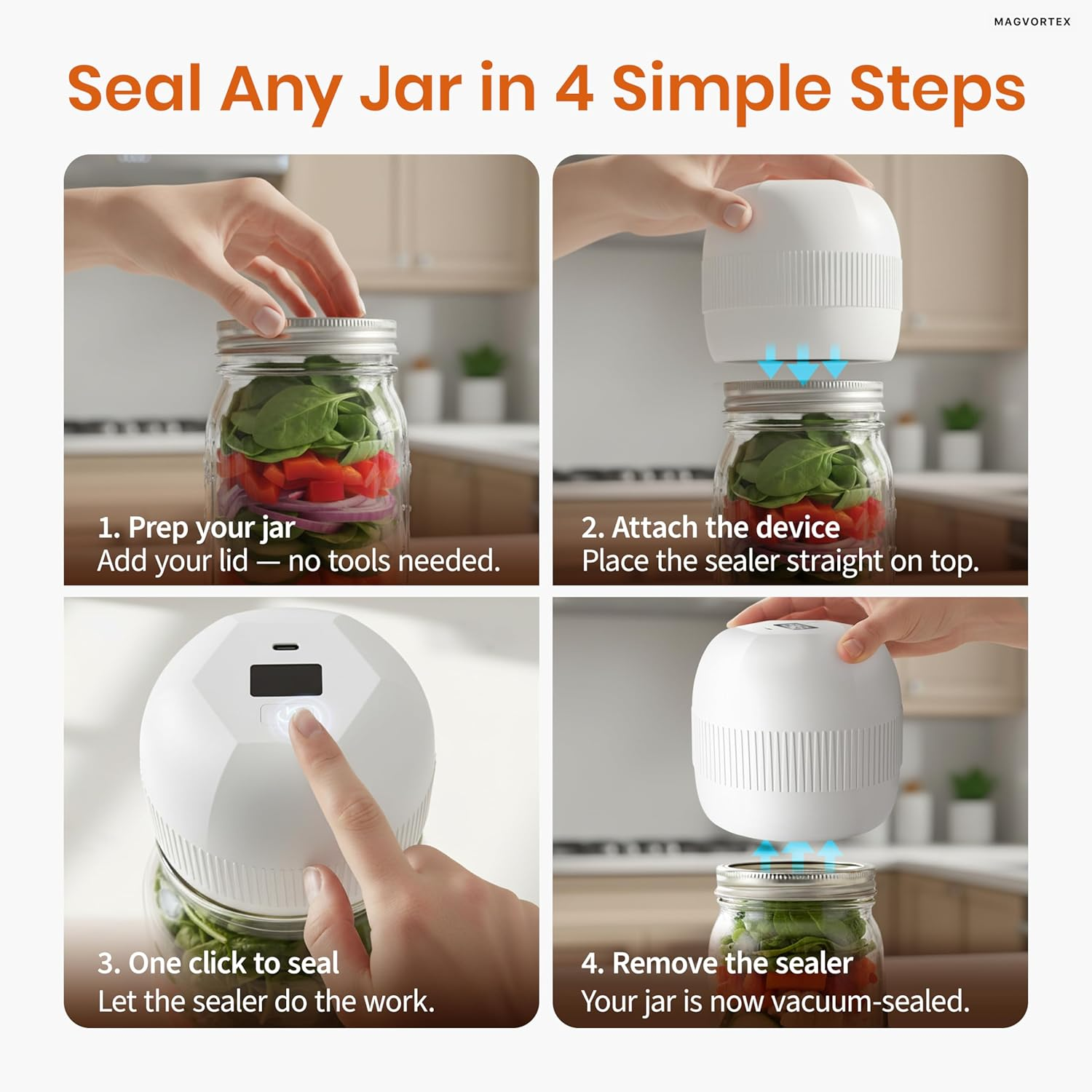 MAGVORTEX

Seal Any Jar in 4 Simple Steps

1. Prep your jar
Add your lid — no tools needed.

2. Attach the device
Place the sealer straight on top.

3. One click to seal
Let the sealer do the work.

4. Remove the sealer
Your jar is now vacuum-sealed.