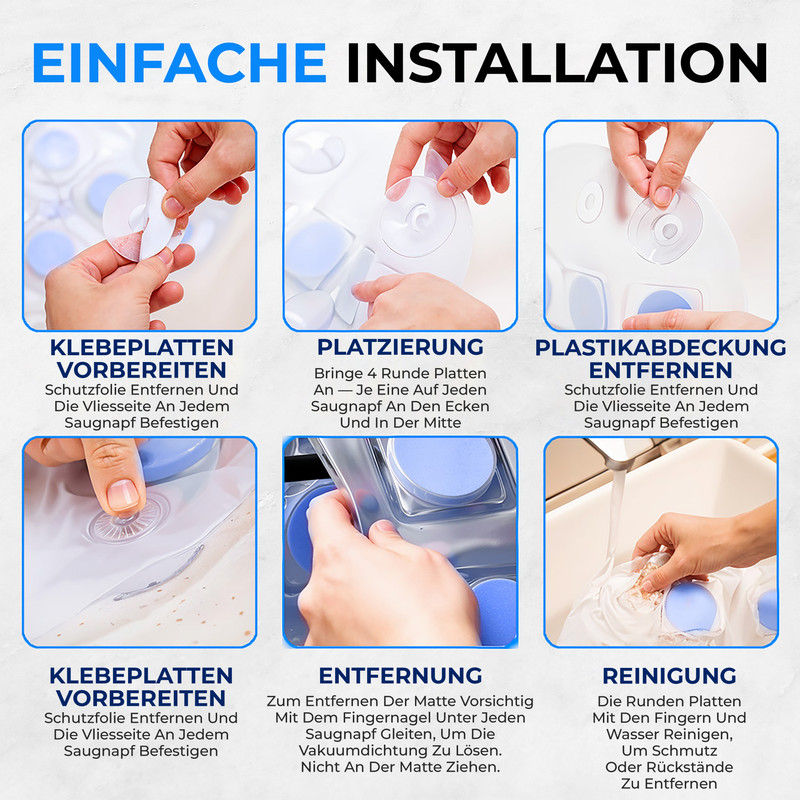 EINFACHE INSTALLATION

KLEBEPLATTEN VORBEREITEN
Schutzfolie Entfernen Und Die Vliesseite An Jedem Saugnapf Befestigen

PLATZIERUNG
Bringe 4 Runde Platten An — Je Eine Auf Jeden Saugnapf An Den Ecken Und In Der Mitte

PLASTIKABDECKUNG ENTFERNEN
Schutzfolie Entfernen Und Die Vliesseite An Jedem Saugnapf Befestigen

KLEBEPLATTEN VORBEREITEN
Schutzfolie Entfernen Und Die Vliesseite An Jedem Saugnapf Befestigen

ENTFERNUNG
Zum Entfernen Der Matte Vorsichtig Mit Dem Fingernagel Unter Jeden Saugnapf Gleiten, Um Die Vakuumdichtung Zu Lösen. Nicht An Der Matte Ziehen.

REINIGUNG
Die Runden Platten Mit Den Fingern Und Wasser Reinigen, Um Schmutz Oder Rückstände Zu Entfernen