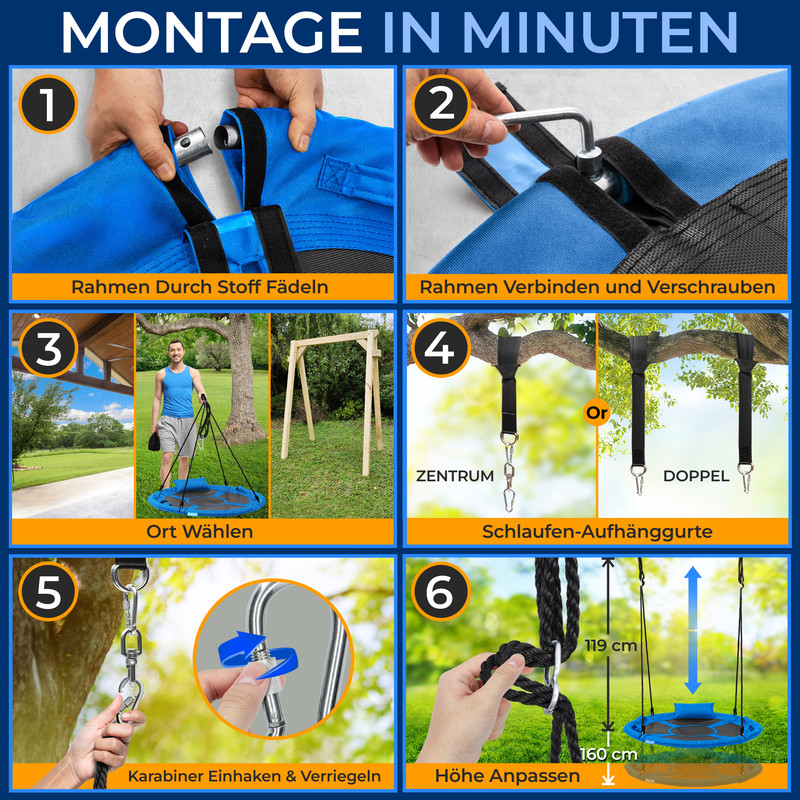 MONTAGE IN MINUTEN

1
Rahmen Durch Stoff Fädeln

2
Rahmen Verbinden und Verschrauben

3
Ort Wählen

4
ZENTRUM
Or
DOPPEL
Schlaufen-Aufhänggurte

5
Karabiner Einhaken & Verriegeln

6
119 cm
160 cm
Höhe Anpassen