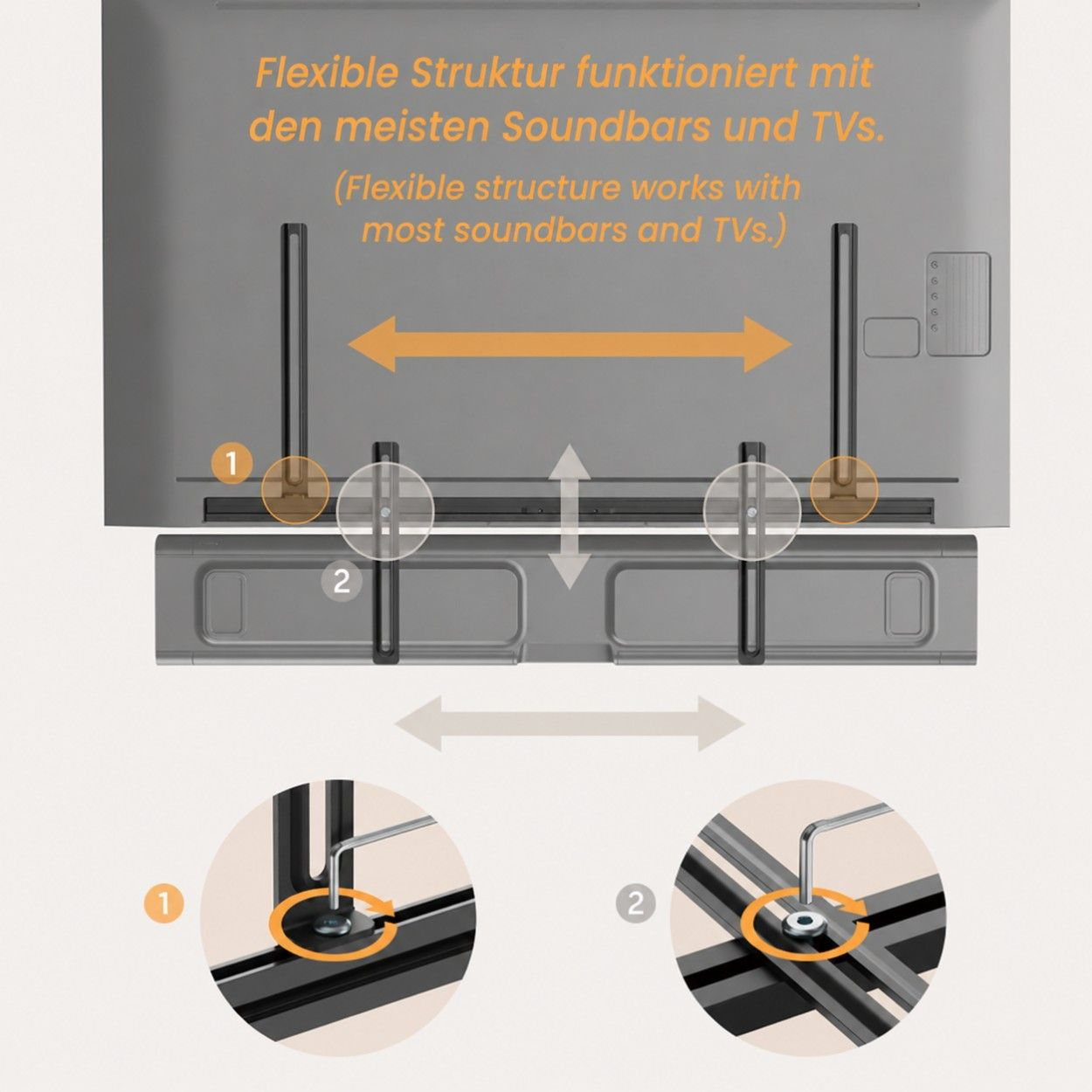 Flexible Struktur funktioniert mit den meisten Soundbars und TVs.

(Flexible structure works with most soundbars and TVs.)

1

2

1

2