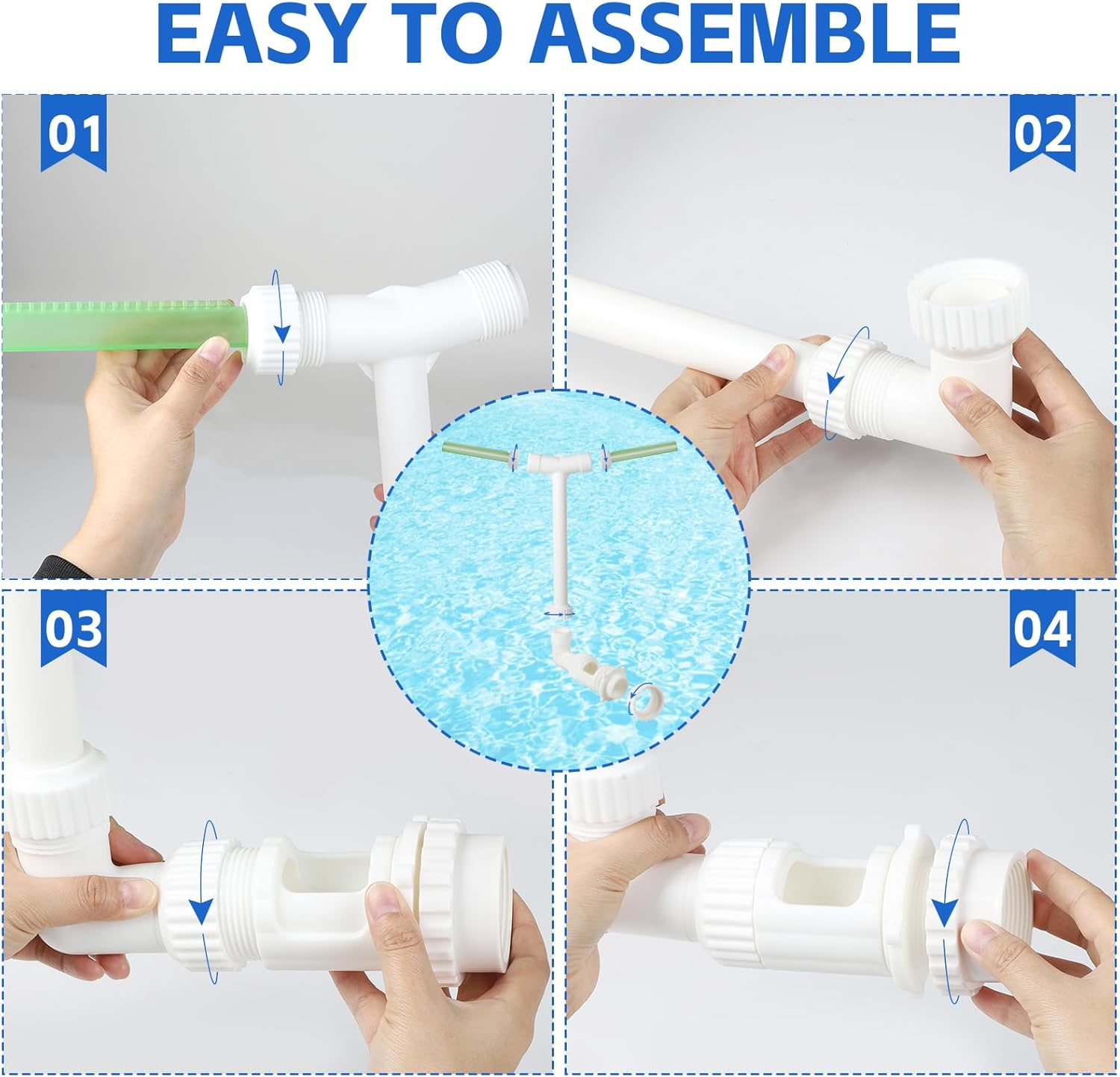 EASY TO ASSEMBLE

01

02

03

04