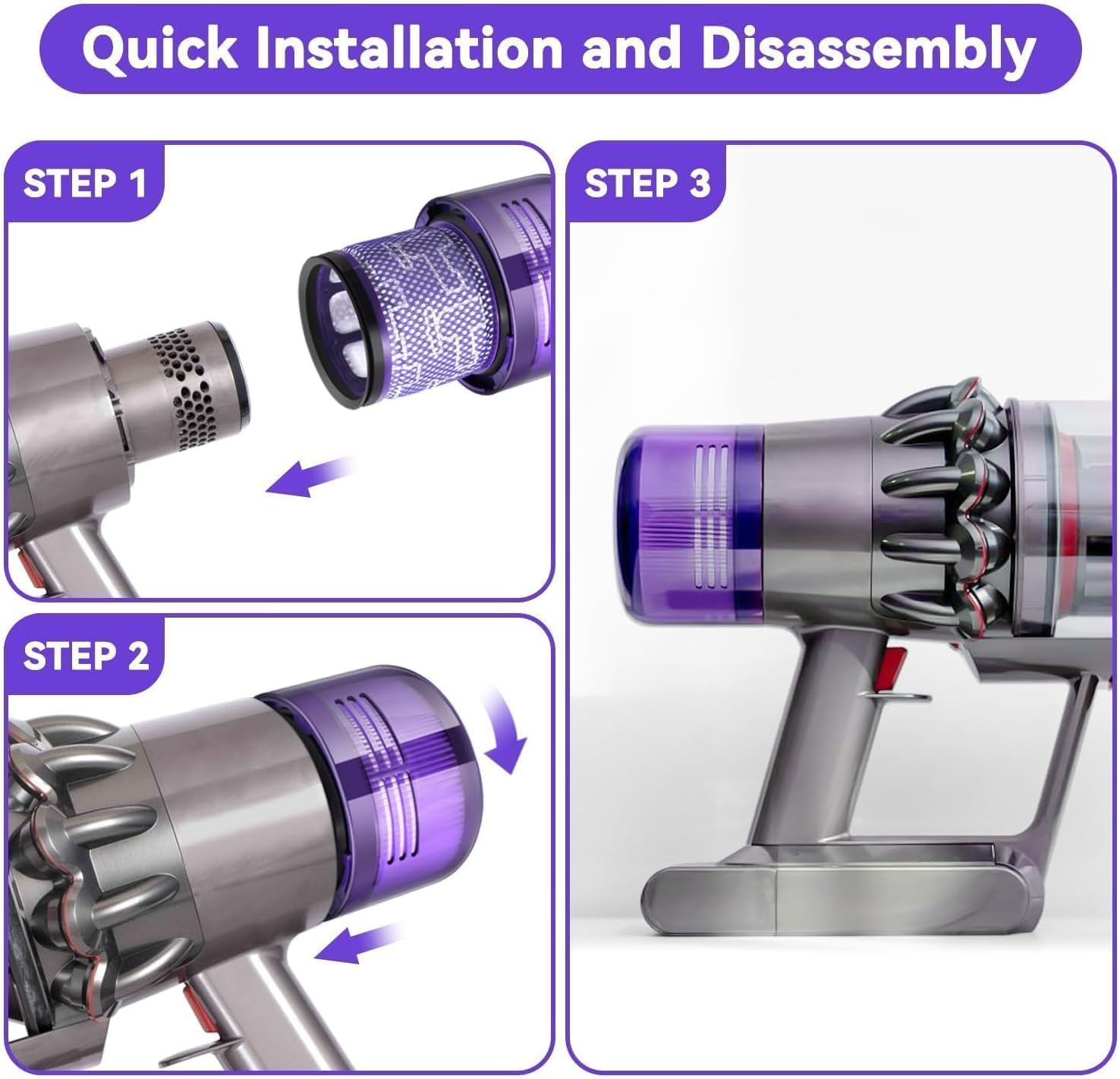 Quick Installation and Disassembly

STEP 1

STEP 2

STEP 3