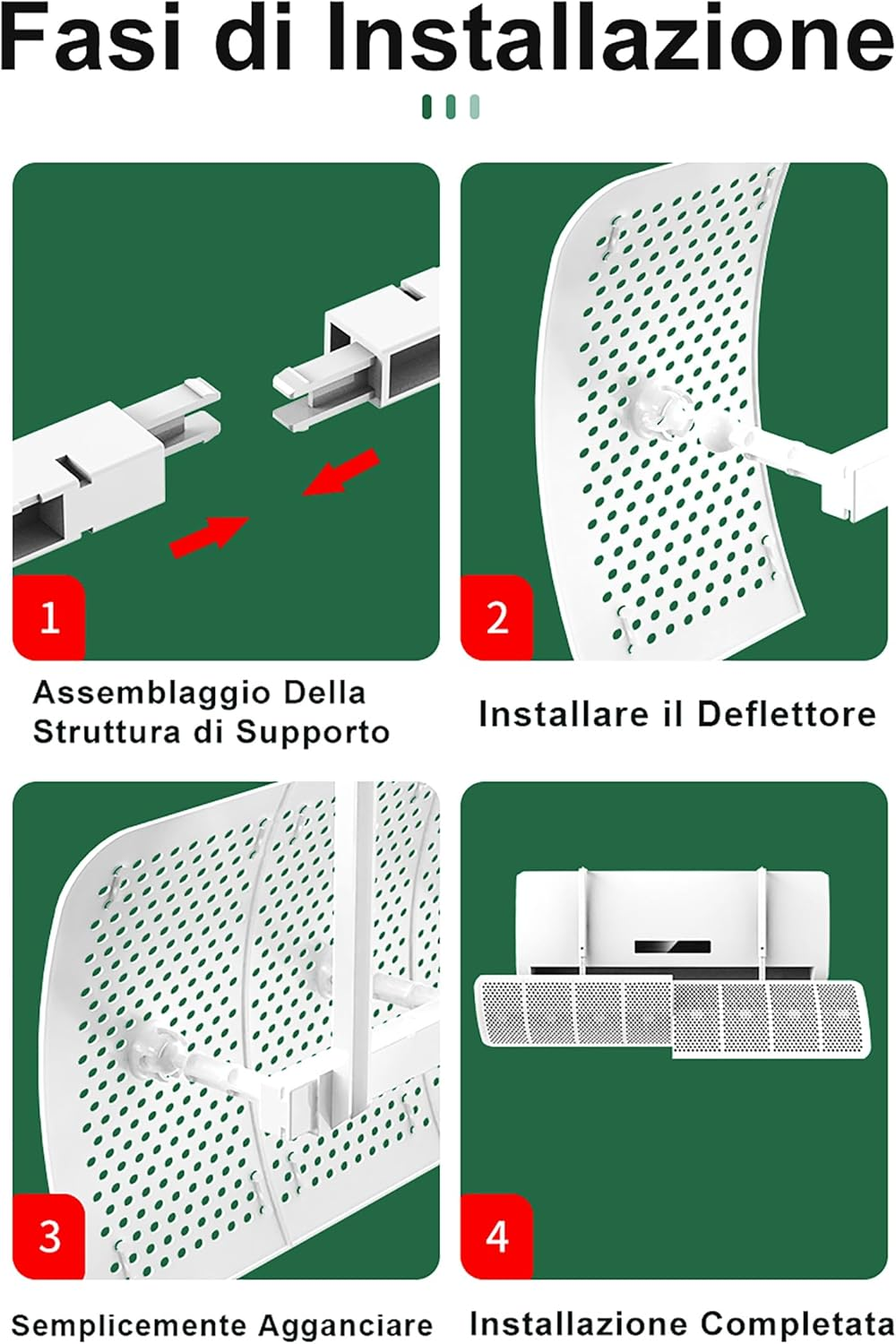 Fasi di Installazione

1

Assemblaggio Della Struttura di Supporto

2

Installare il Deflettore

3

Semplicemente Agganciare

4

Installazione Completata