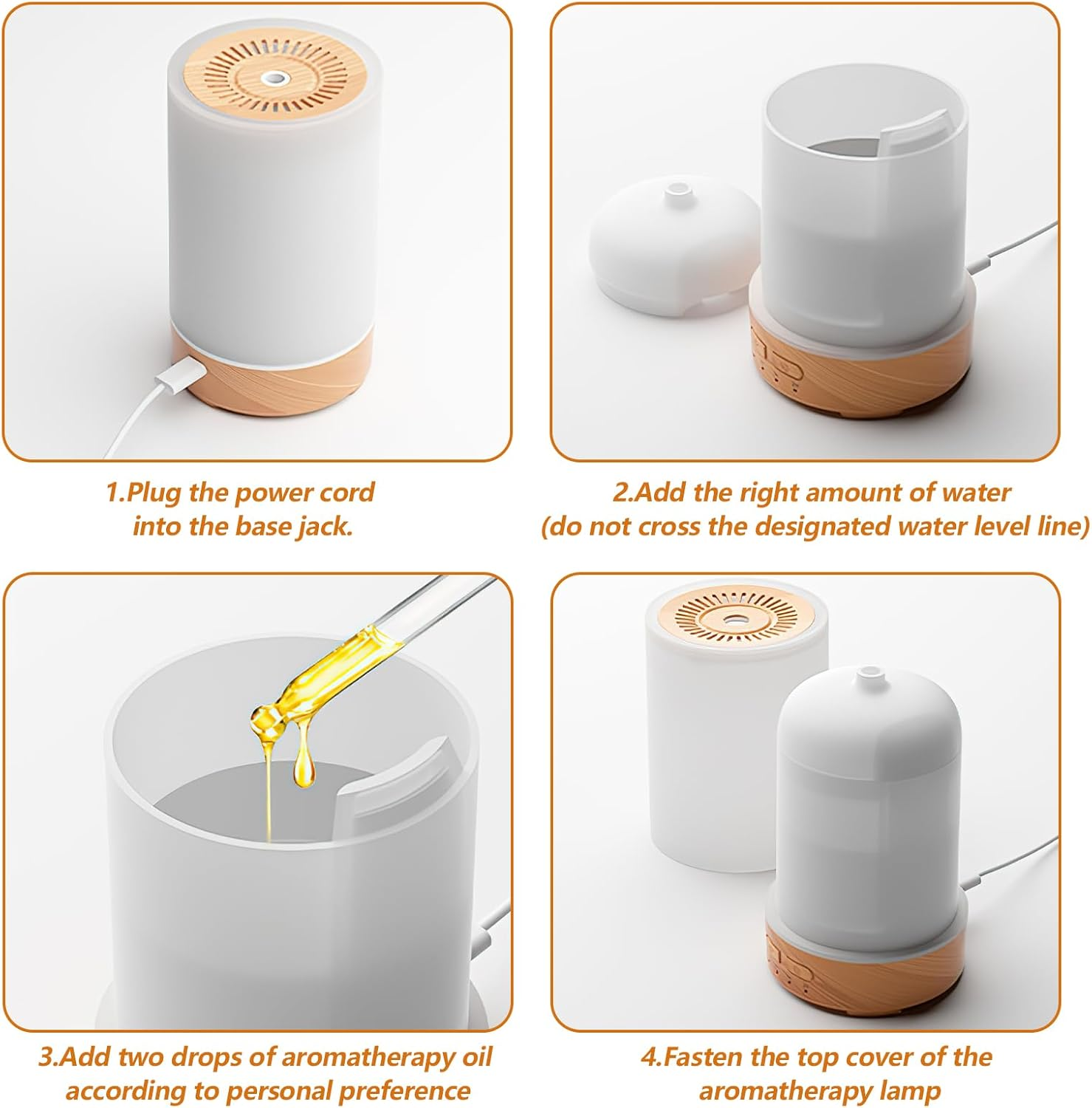 1.Plug the power cord into the base jack.

2.Add the right amount of water (do not cross the designated water level line)

3.Add two drops of aromatherapy oil according to personal preference

4.Fasten the top cover of the aromatherapy lamp