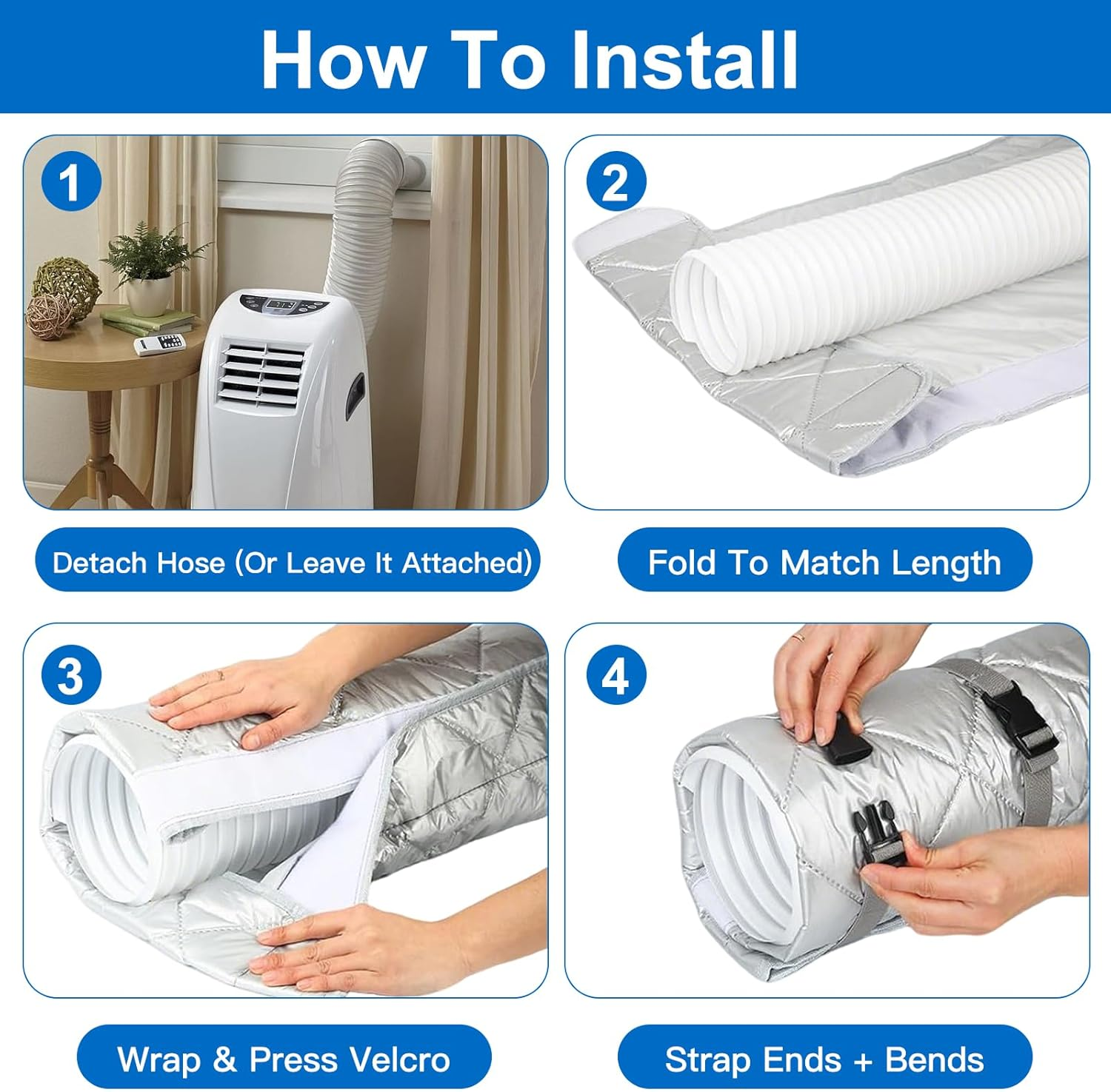 How To Install

1

Detach Hose (Or Leave It Attached)

2

Fold To Match Length

3

Wrap & Press Velcro

4

Strap Ends + Bends