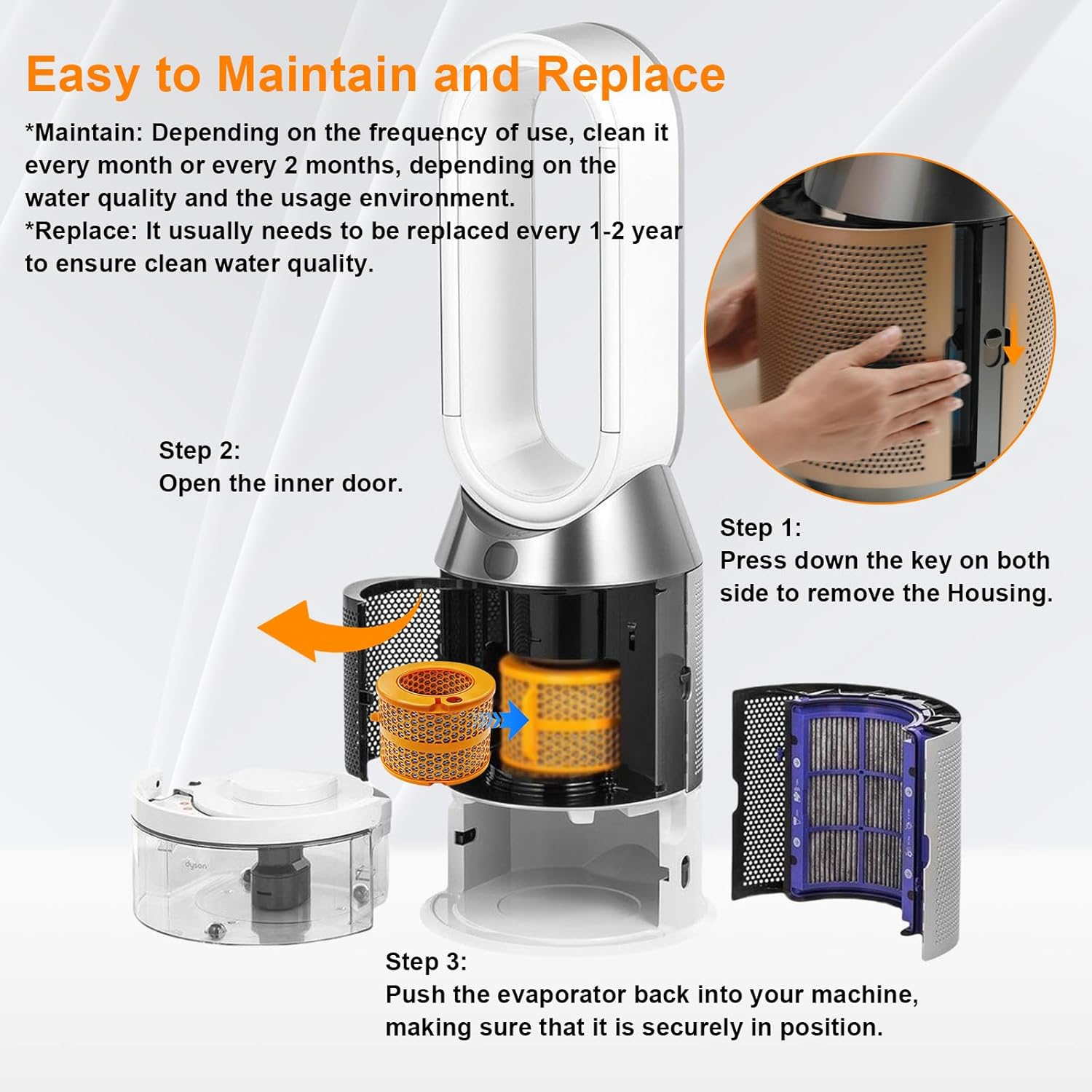 Easy to Maintain and Replace

*Maintain: Depending on the frequency of use, clean it every month or every 2 months, depending on the water quality and the usage environment.
*Replace: It usually needs to be replaced every 1-2 year to ensure clean water quality.

Step 2:
Open the inner door.

Step 1:
Press down the key on both side to remove the Housing.

dyson

Step 3:
Push the evaporator back into your machine, making sure that it is securely in position.