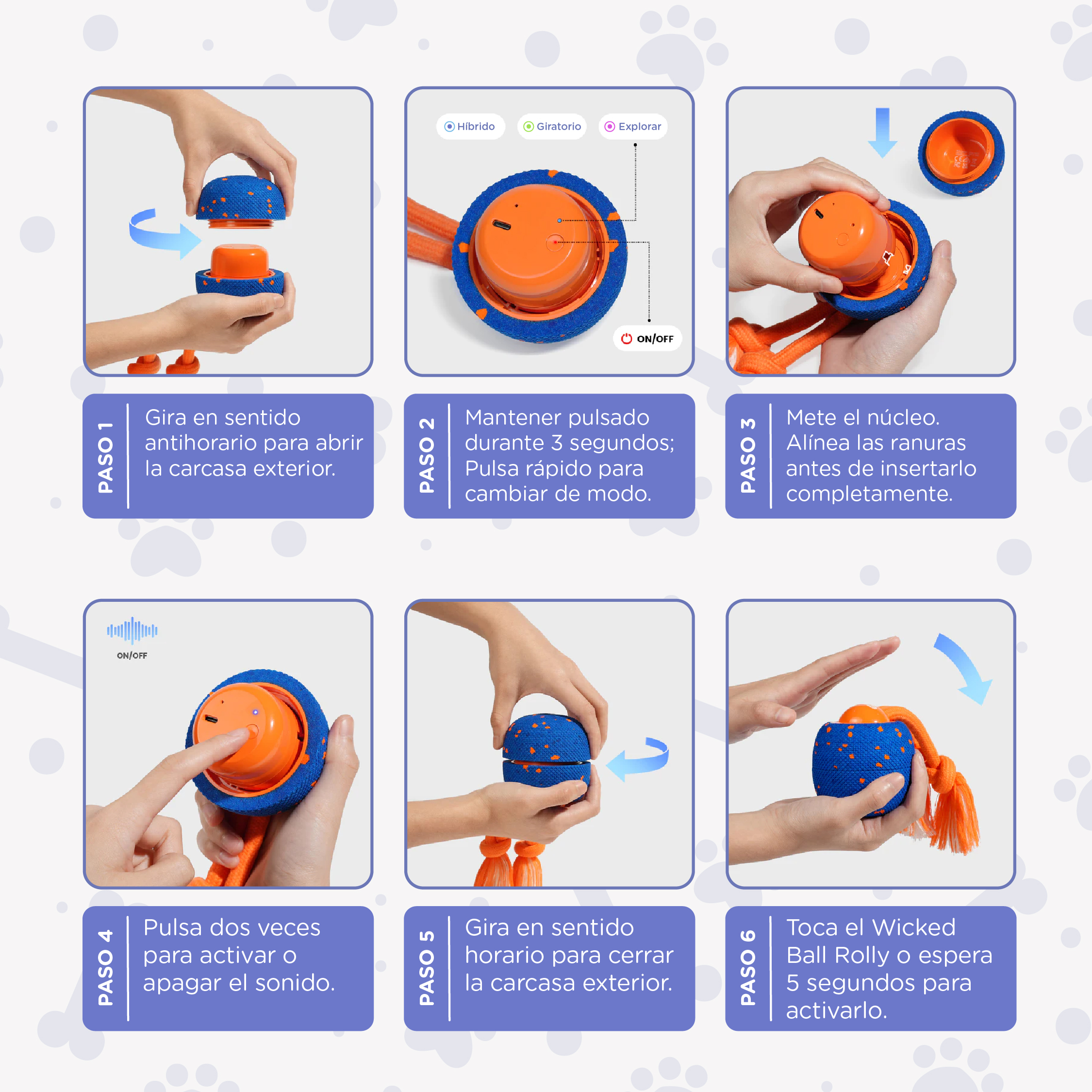 PASO 1
Gira en sentido antihorario para abrir la carcasa exterior.

Híbrido
Giratorio
Explorar
ON/OFF

PASO 2
Mantener pulsado durante 3 segundos; Pulsa rápido para cambiar de modo.

PASO 3
Mete el núcleo. Alínea las ranuras antes de insertarlo completamente.

ON/OFF

PASO 4
Pulsa dos veces para activar o apagar el sonido.

PASO 5
Gira en sentido horario para cerrar la carcasa exterior.

PASO 6
Toca el Wicked Ball Rolly o espera 5 segundos para activarlo.