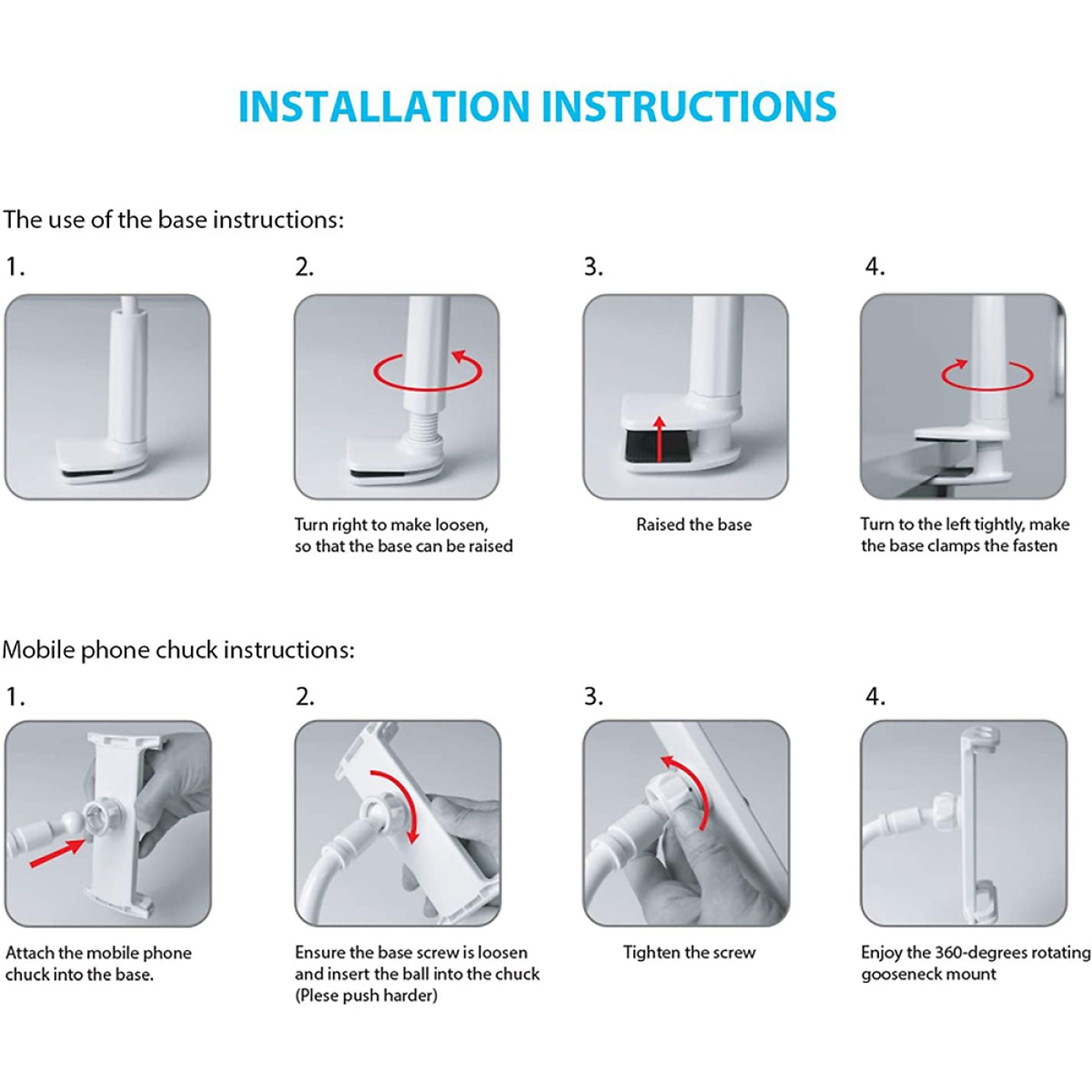 INSTALLATION INSTRUCTIONS

The use of the base instructions:

1.

2.

Turn right to make loosen, so that the base can be raised

3.

Raised the base

4.

Turn to the left tightly, make the base clamps the fasten

Mobile phone chuck instructions:

1.

Attach the mobile phone chuck into the base.

2.

Ensure the base screw is loosen and insert the ball into the chuck (Plese push harder)

3.

Tighten the screw

4.

Enjoy the 360-degrees rotating gooseneck mount