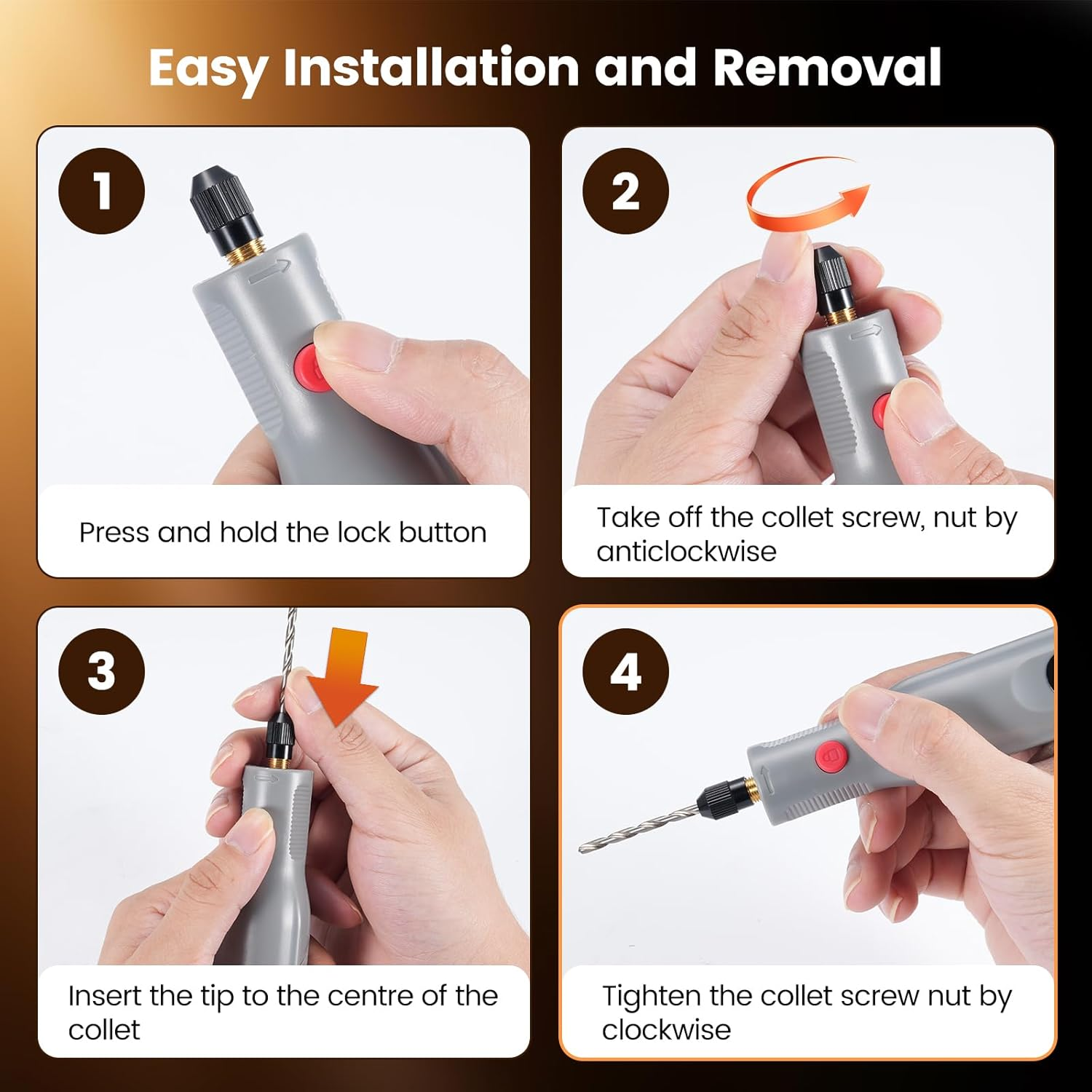 Easy Installation and Removal

1

Press and hold the lock button

2

Take off the collet screw, nut by anticlockwise

3

Insert the tip to the centre of the collet

4

Tighten the collet screw nut by clockwise