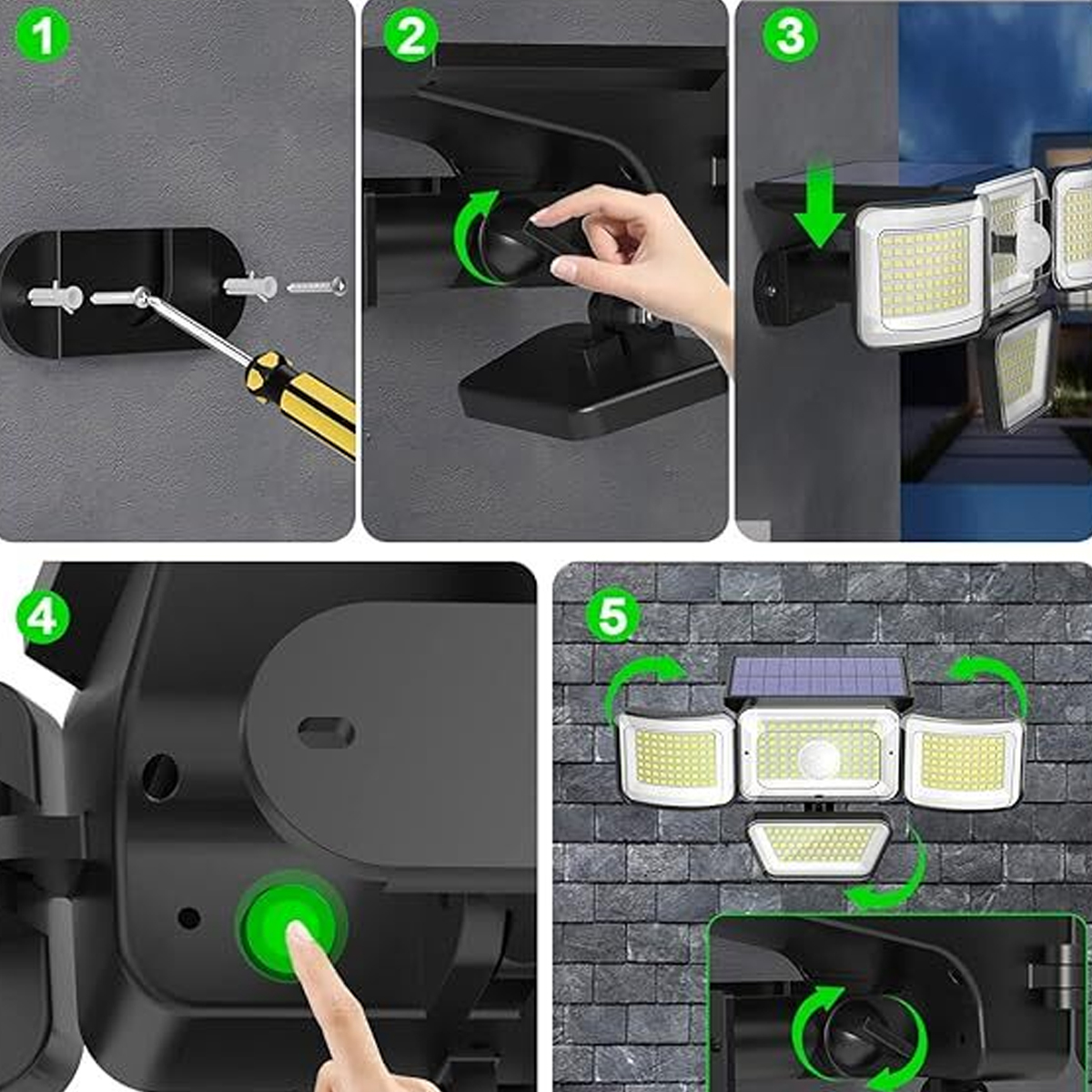 1

2

3

4

5