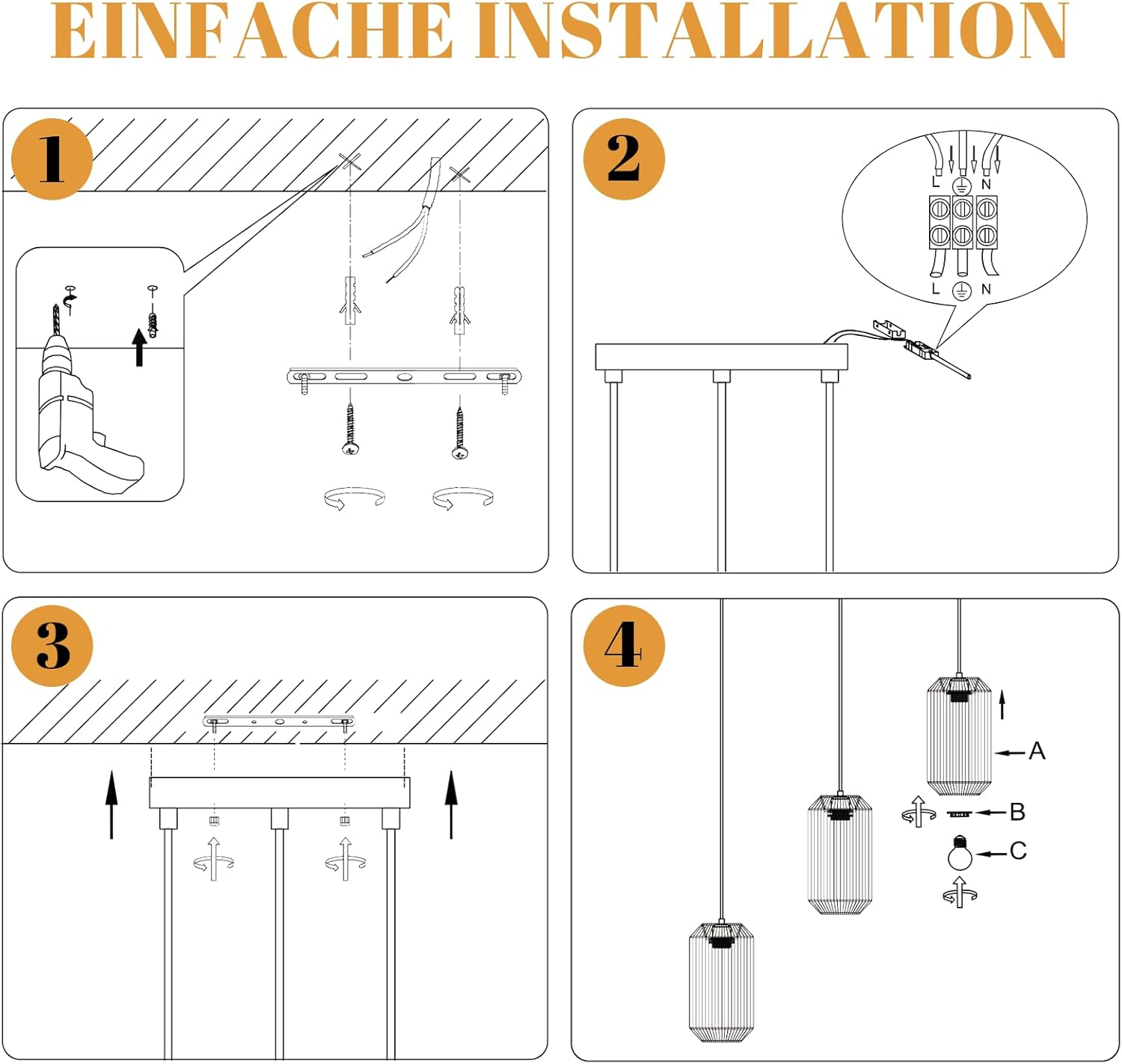 EINFACHE INSTALLATION

1

2

L N

L N

3

4

A

B

C