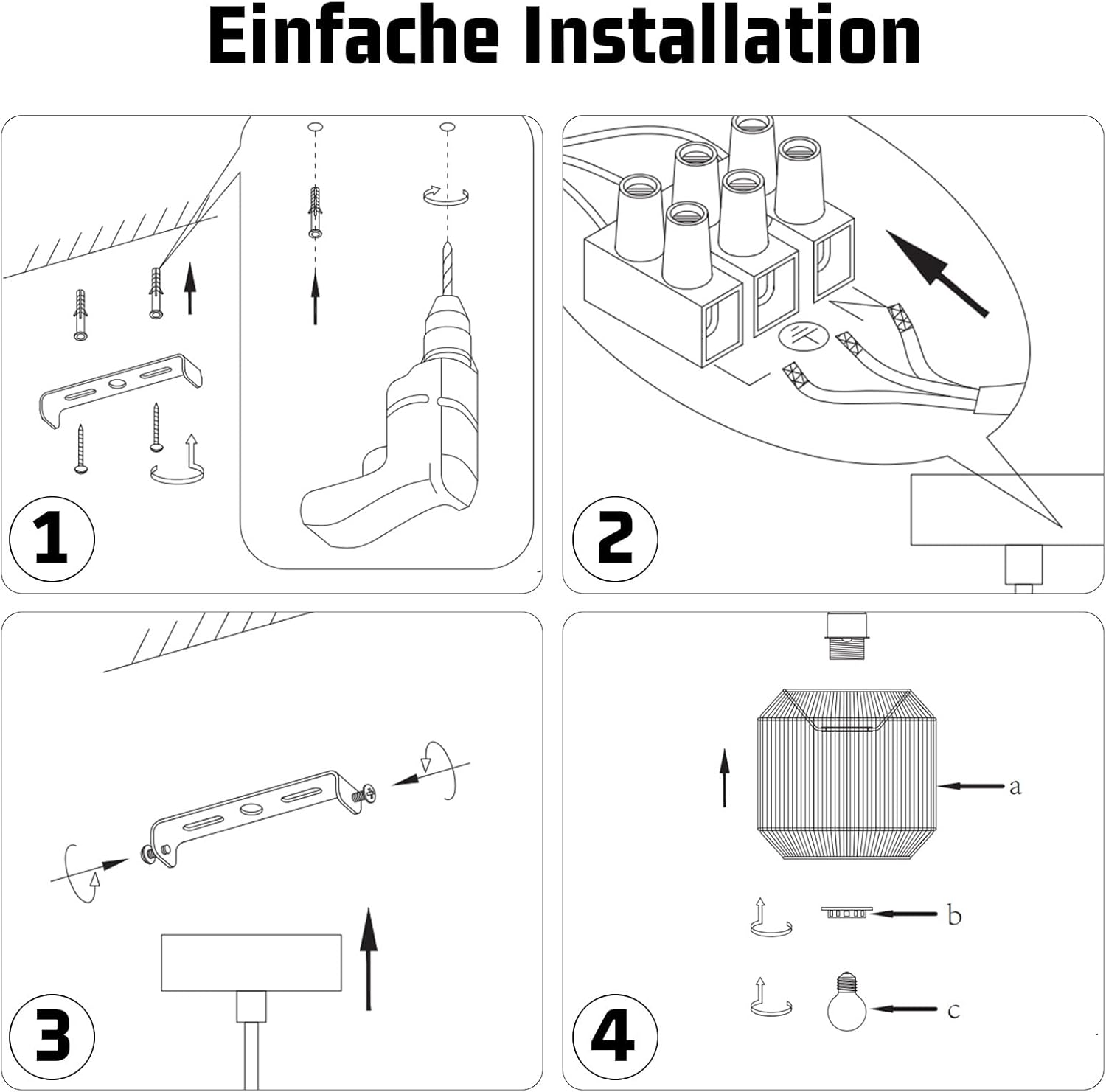 Einfache Installation

1

2

3

4

a

b

c